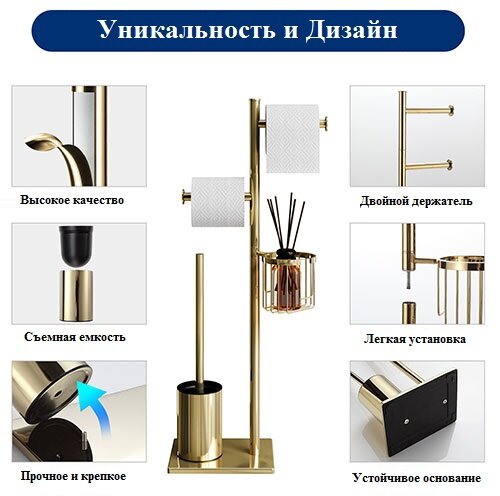 Уникальность и Дизайн

Высокое качество

Съемная емкость

Прочное и крепкое

Двойной держатель

Легкая установка

Устойчивое основание