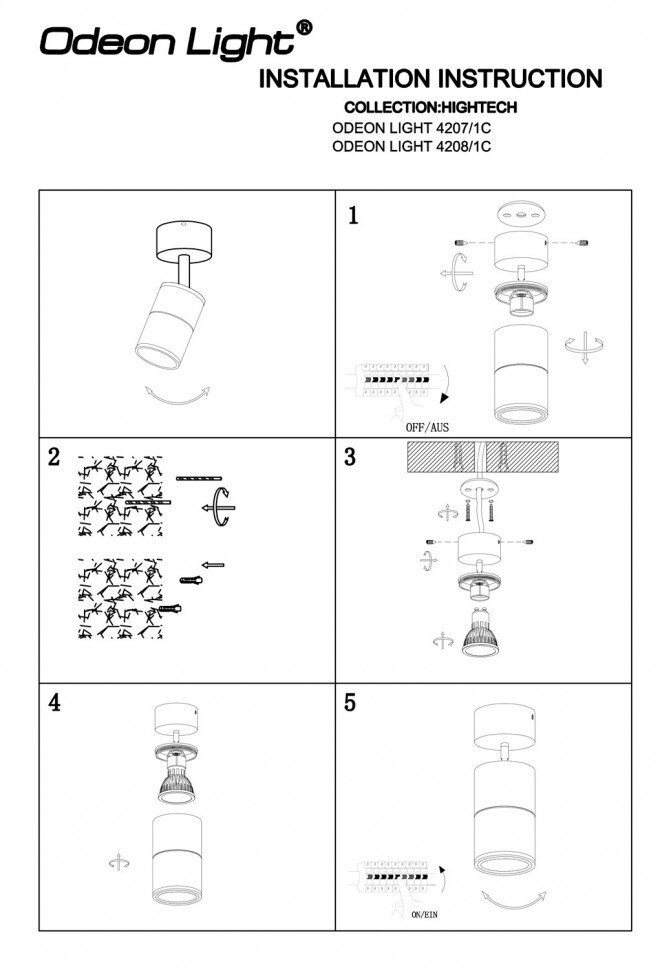 Odeon Light®

INSTALLATION INSTRUCTION

COLLECTION:HIGHTECH

ODEON LIGHT 4207/1C
ODEON LIGHT 4208/1C

1

OFF/AUS

2

3

4

5

ON/EIN