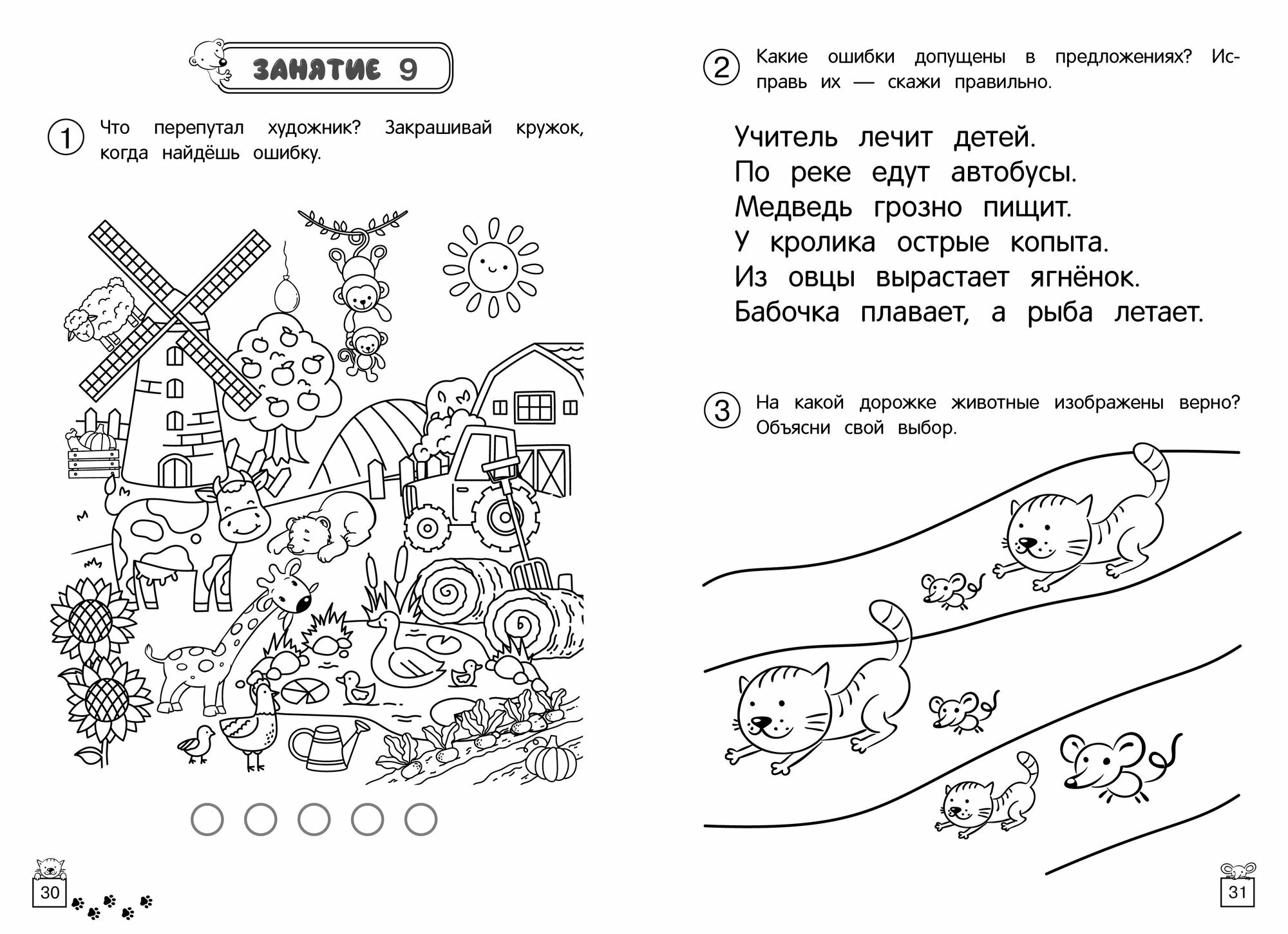 ЗАНЯТИЕ 9

1 Что перепутал художник? Закрашивай кружок, когда найдёшь ошибку.

30

2 Какие ошибки допущены в предложениях? Исправь их — скажи правильно.

Учитель лечит детей.
По реке едут автобусы.
Медведь грозно пищит.
У кролика острые копыта.
Из овцы вырастает ягнёнок.
Бабочка плавает, а рыба летает.

3 На какой дорожке животные изображены верно? Объясни свой выбор.

31