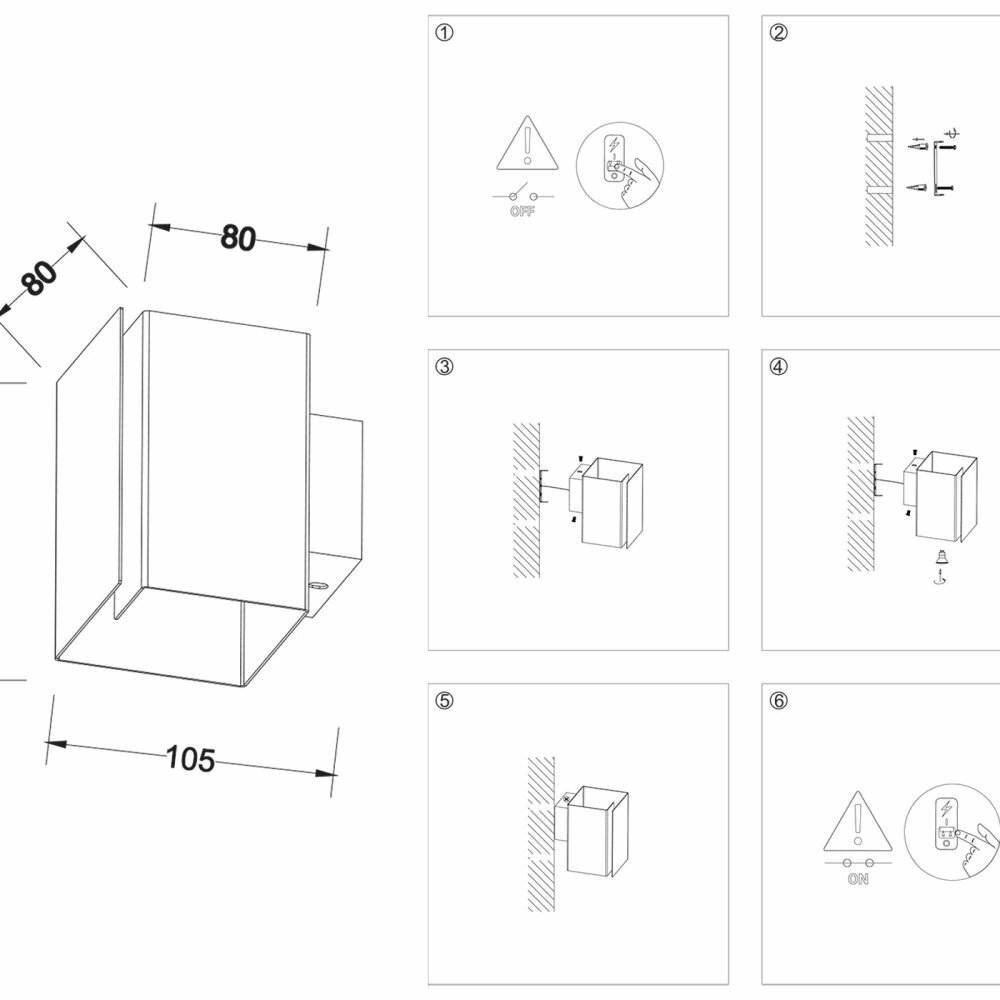 80

80

105

①

OFF

②

③

④

⑤

⑥

ON