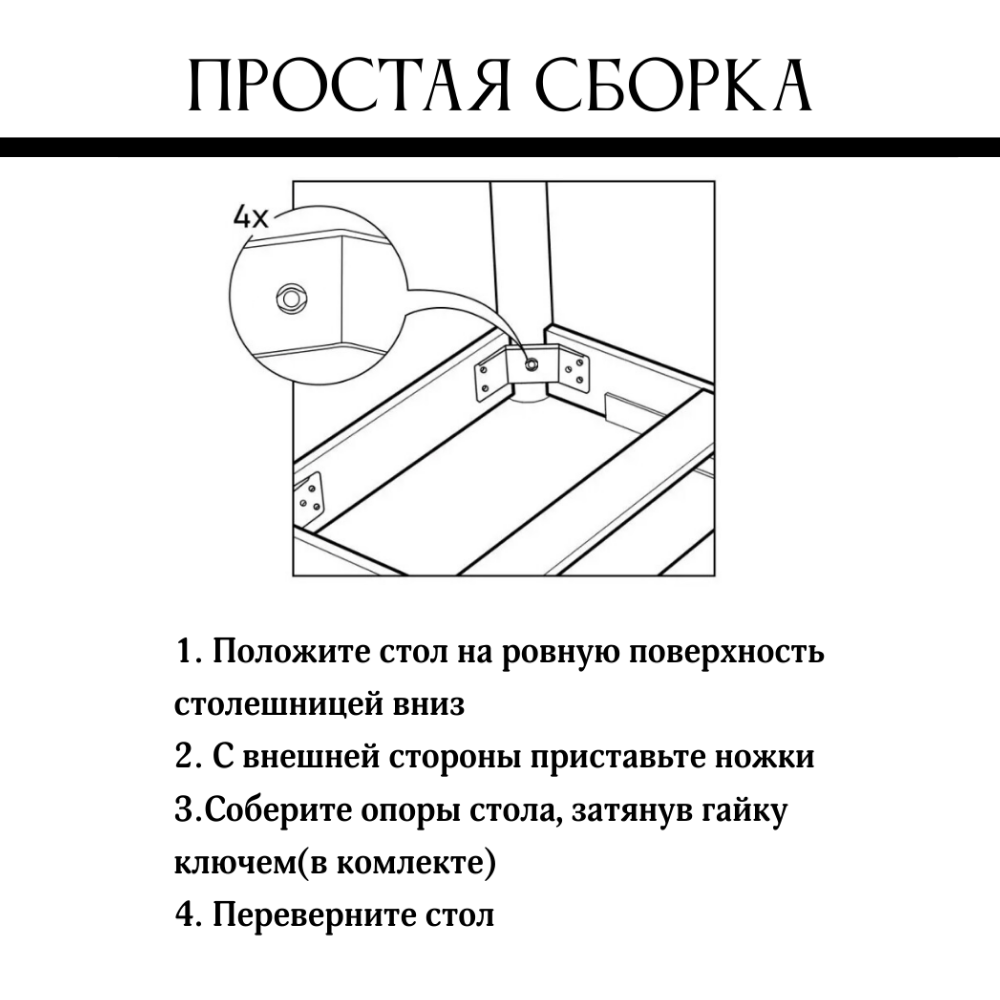 ПРОСТАЯ СБОРКА

4x

1. Положите стол на ровную поверхность столешницей вниз
2. С внешней стороны приставьте ножки
3.Соберите опоры стола, затянув гайку ключем(в комлекте)
4. Переверните стол