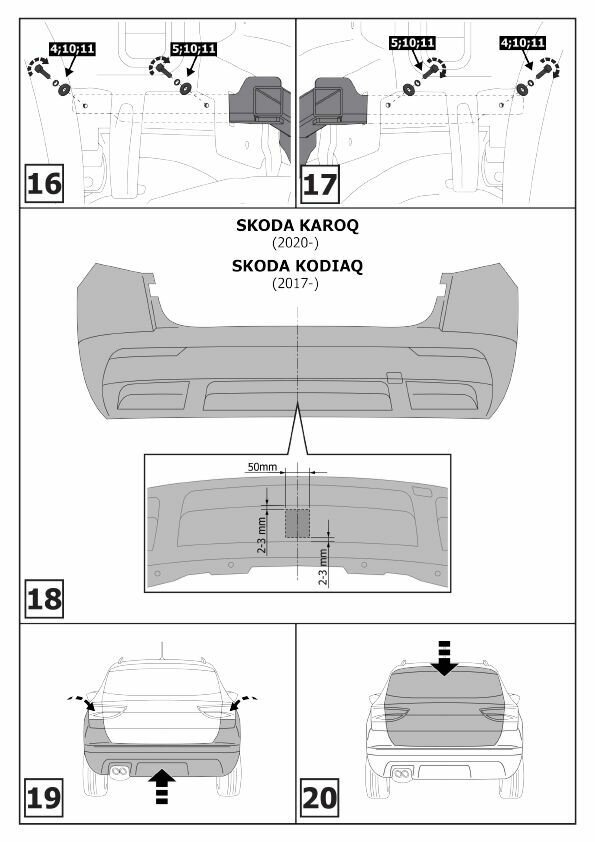 4;10;11
5;10;11
16
5;10;11
4;10;11
17
SKODA KAROQ
(2020-)
SKODA KODIAQ
(2017-)
50mm
2-3 mm
2-3 mm
18
19
20