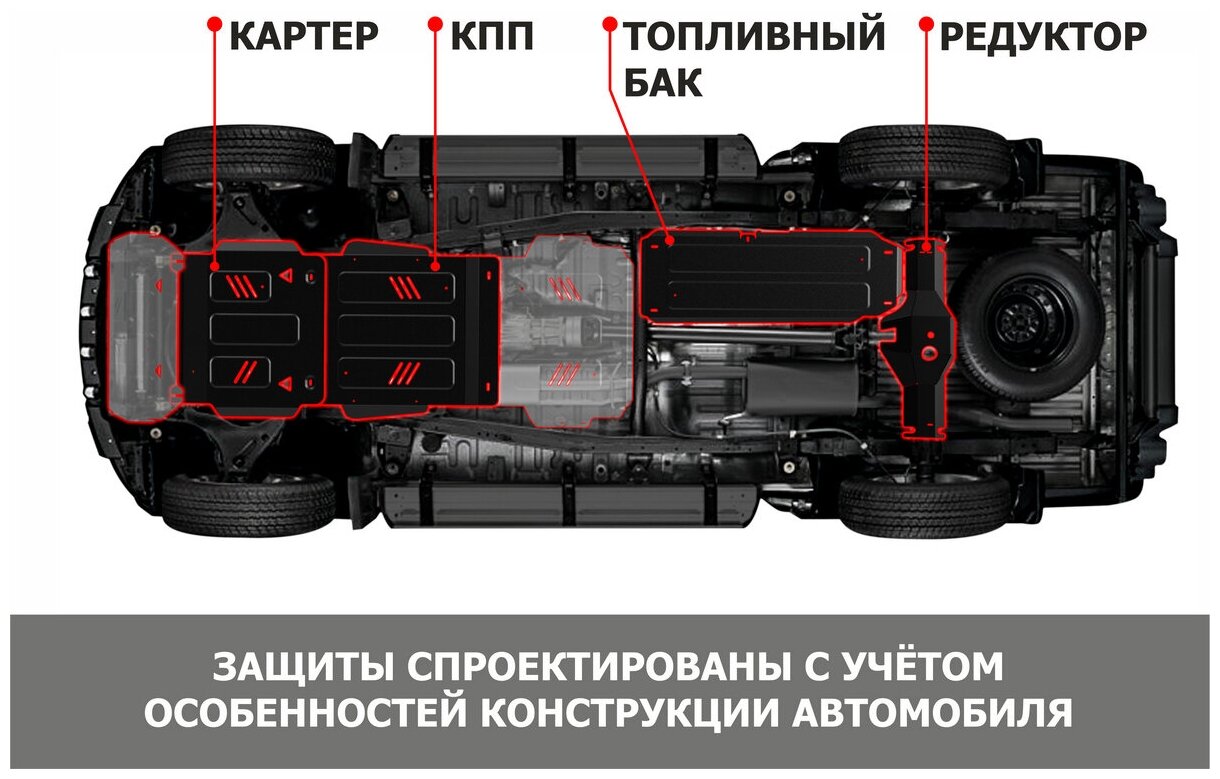 КАРТЕР

КПП

ТОПЛИВНЫЙ БАК

РЕДУКТОР

ЗАЩИТЫ СПРОЕКТИРОВАНЫ С УЧЁТОМ ОСОБЕННОСТЕЙ КОНСТРУКЦИИ АВТОМОБИЛЯ