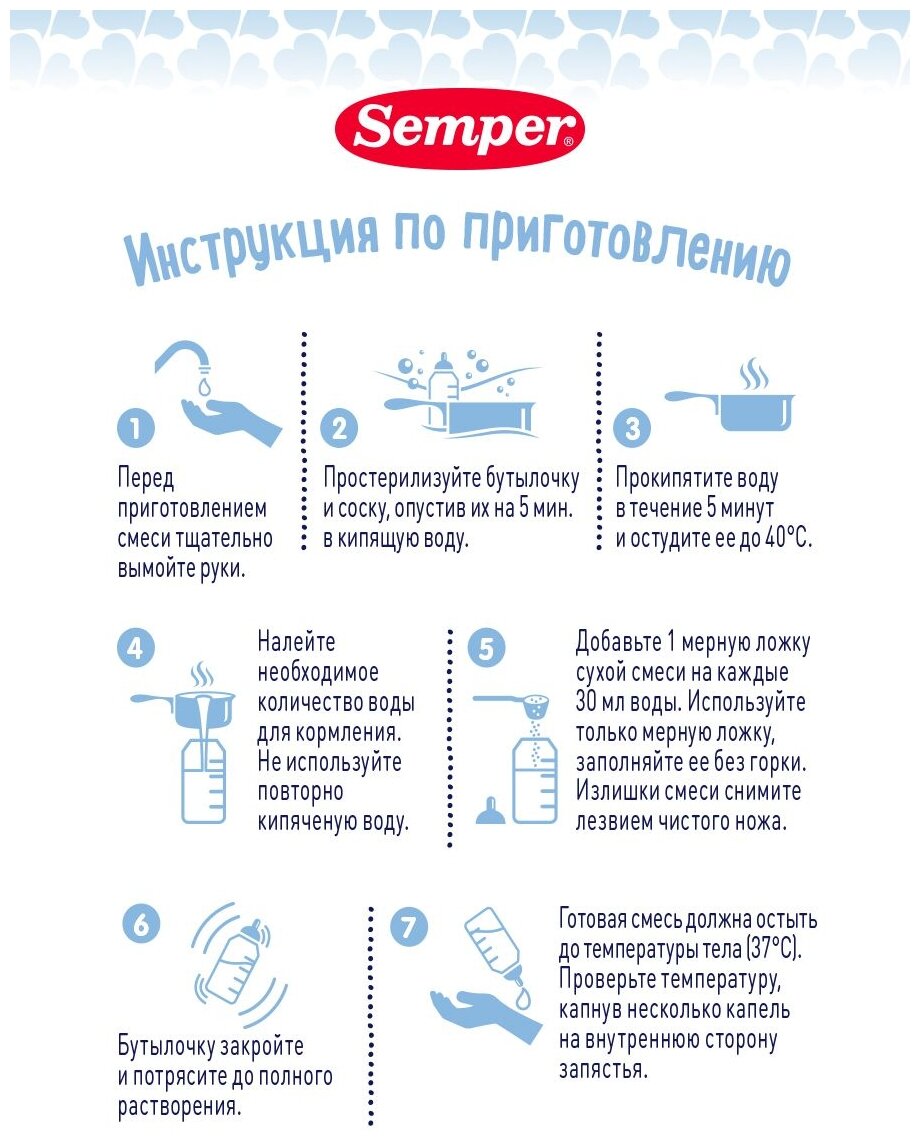 Semper®

Инструкция по приготовлению

1

Перед приготовлением смеси тщательно вымойте руки.

2

Простерилизуйте бутылочку и соску, опустив их на 5 мин. в кипящую воду.

3

Прокипятите воду в течение 5 минут и остудите ее до 40°С.

4

Налейте необходимое количество воды для кормления. Не используйте повторно кипяченую воду.

5

Добавьте 1 мерную ложку сухой смеси на каждые 30 мл воды. Используйте только мерную ложку, заполняйте ее без горки. Излишки смеси снимите лезвием чистого ножа.

6

Бутылочку закройте и потрясите до полного растворения.

7

Готовая смесь должна остыть до температуры тела (37°С). Проверьте температуру, капнув несколько капель на внутреннюю сторону запястья.