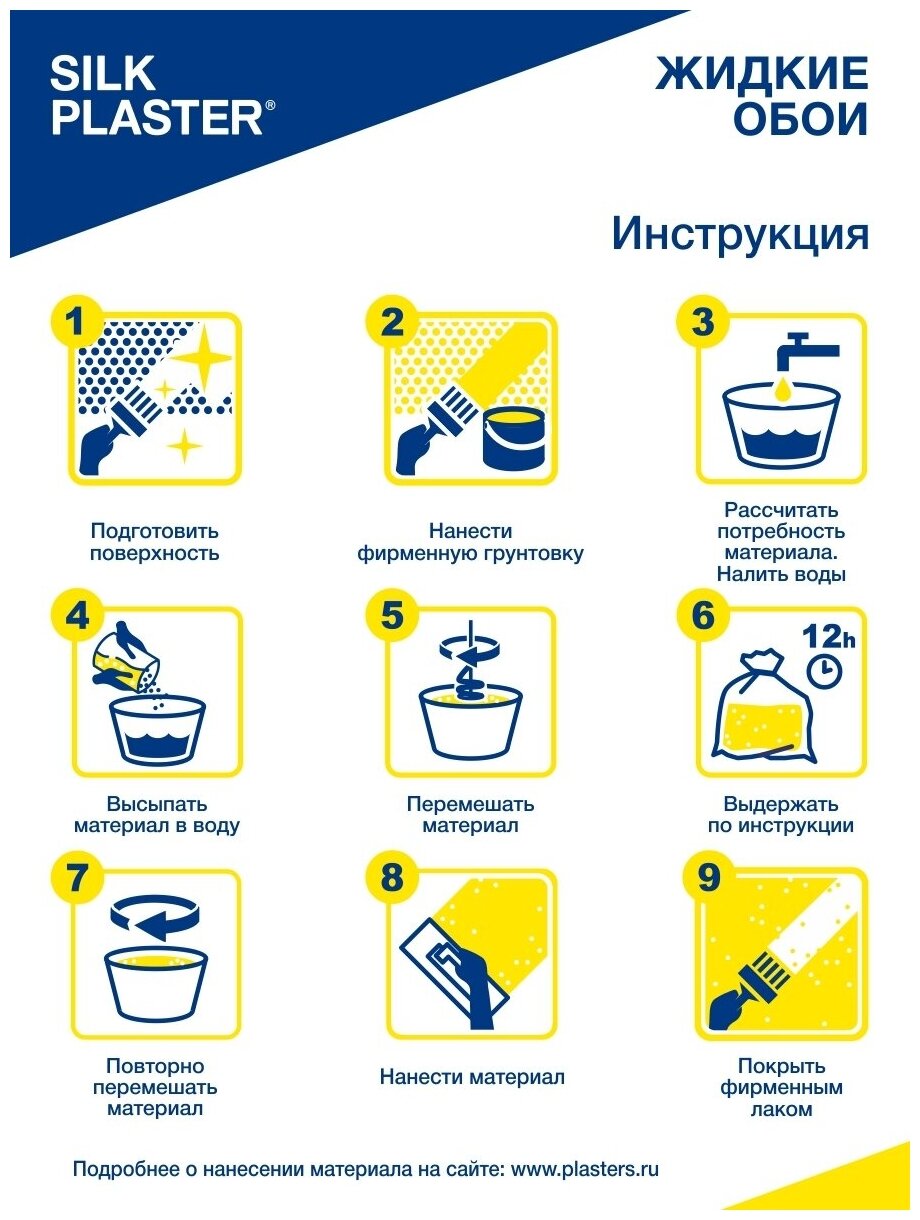 SILK PLASTER®

ЖИДКИЕ ОБОИ

Инструкция

1

Подготовить поверхность

2

Нанести фирменную грунтовку

3

Рассчитать потребность материала. Налить воды

4

Высыпать материал в воду

5

Перемешать материал

6

12h

Выдержать по инструкции

7

Повторно перемешать материал

8

Нанести материал

9

Покрыть фирменным лаком

Подробнее о нанесении материала на сайте: www.plasters.ru