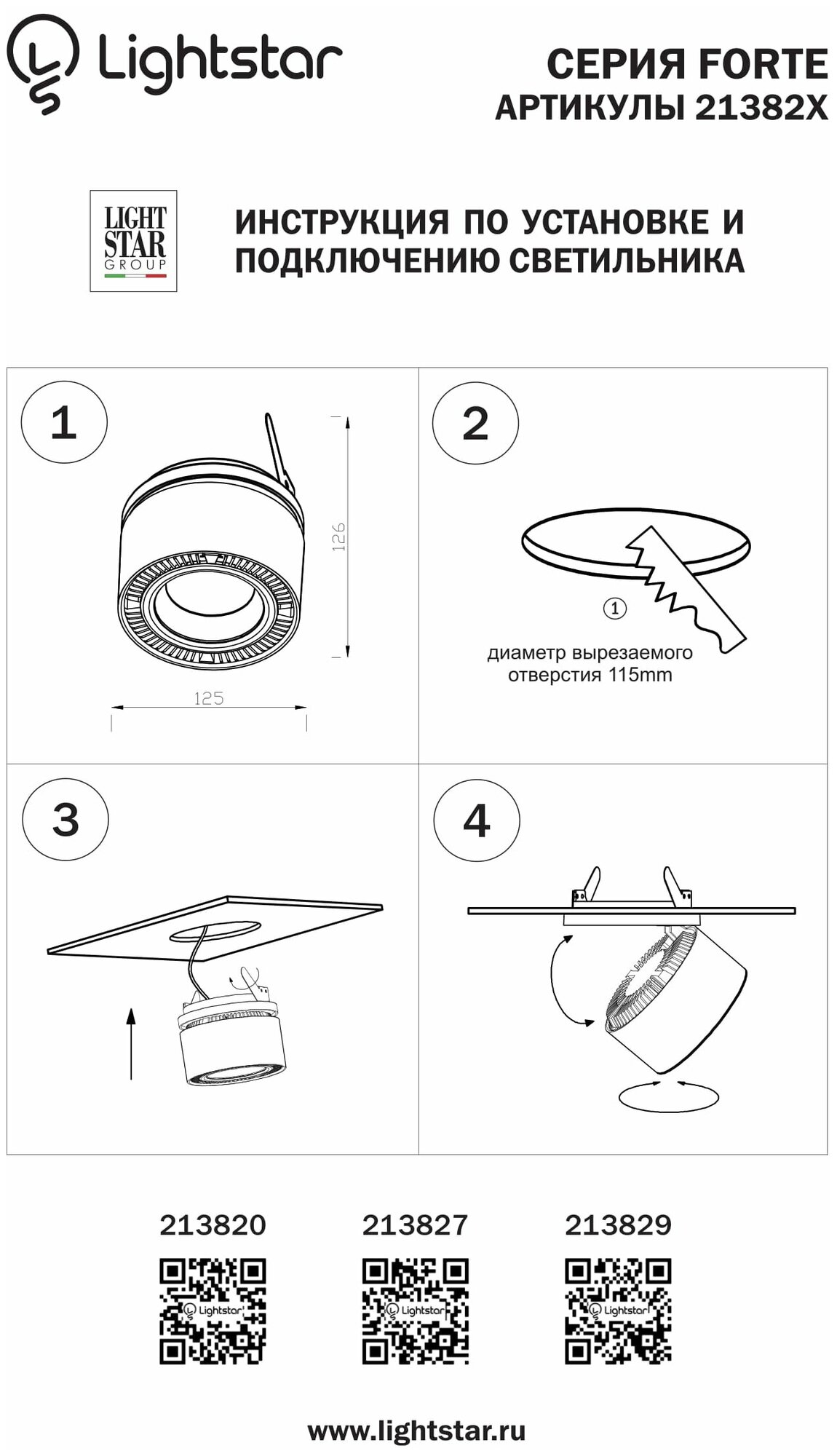 Lightstar

СЕРИЯ FORTE
АРТИКУЛЫ 21382X

LIGHT STAR GROUP

ИНСТРУКЦИЯ ПО УСТАНОВКЕ И ПОДКЛЮЧЕНИЮ СВЕТИЛЬНИКА

1

126

125

2

1

диаметр вырезаемого отверстия 115mm

3

4

213820

Lightstar

213827

Lightstar

213829

Lightstar

www.lightstar.ru