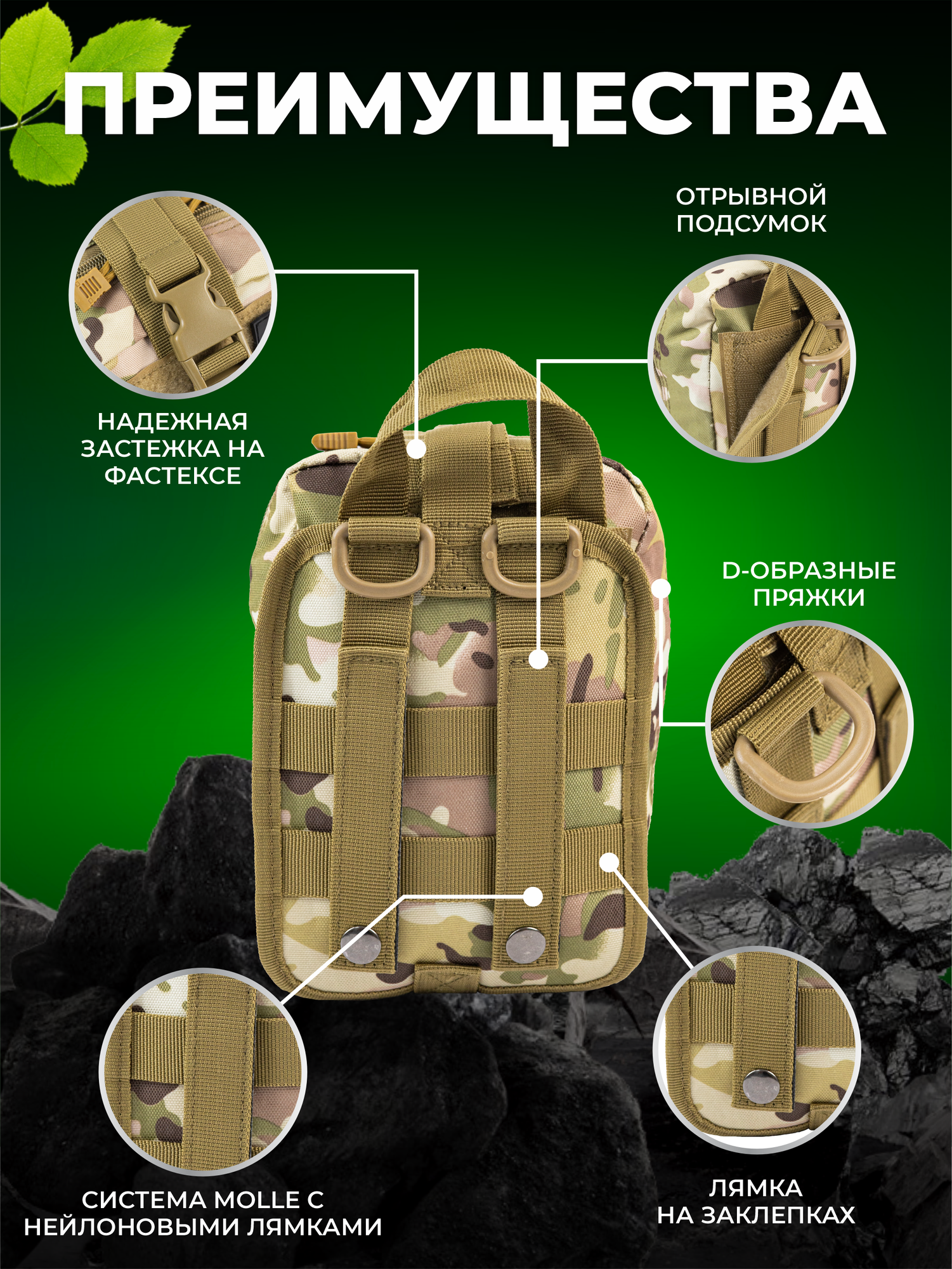 ПРЕИМУЩЕСТВА

ОТРЫВНОЙ ПОДСУМОК

НАДЕЖНАЯ ЗАСТЕЖКА НА ФАСТЕКСЕ

D-ОБРАЗНЫЕ ПРЯЖКИ

СИСТЕМА MOLLE С НЕЙЛОНОВЫМИ ЛЯМКАМИ

ЛЯМКА НА ЗАКЛЕПКАХ