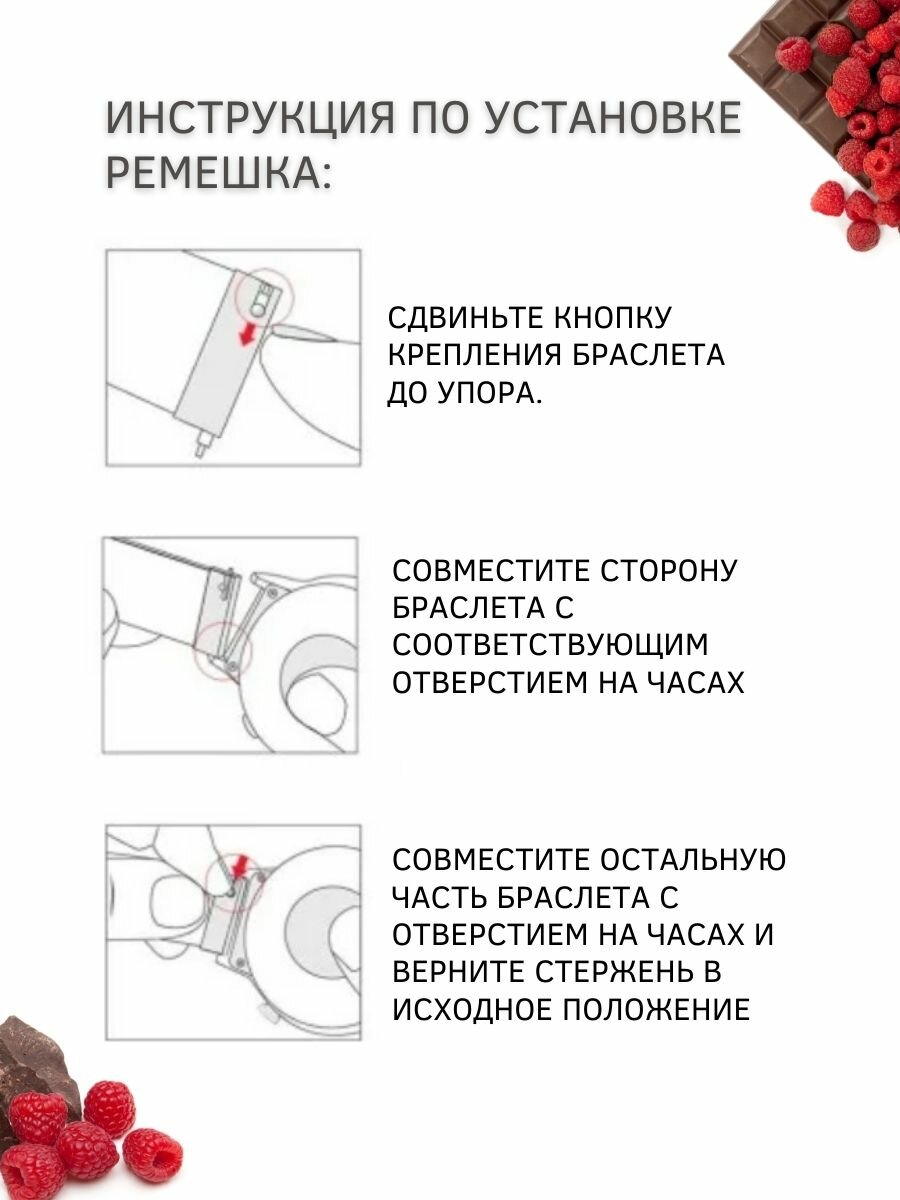 ИНСТРУКЦИЯ ПО УСТАНОВКЕ РЕМЕШКА:

СДВИНЬТЕ КНОПКУ КРЕПЛЕНИЯ БРАСЛЕТА ДО УПОРА.

СОВМЕСТИТЕ СТОРОНУ БРАСЛЕТА С СООТВЕТСТВУЮЩИМ ОТВЕРСТИЕМ НА ЧАСАХ

СОВМЕСТИТЕ ОСТАЛЬНУЮ ЧАСТЬ БРАСЛЕТА С ОТВЕРСТИЕМ НА ЧАСАХ И ВЕРНИТЕ СТЕРЖЕНЬ В ИСХОДНОЕ ПОЛОЖЕНИЕ