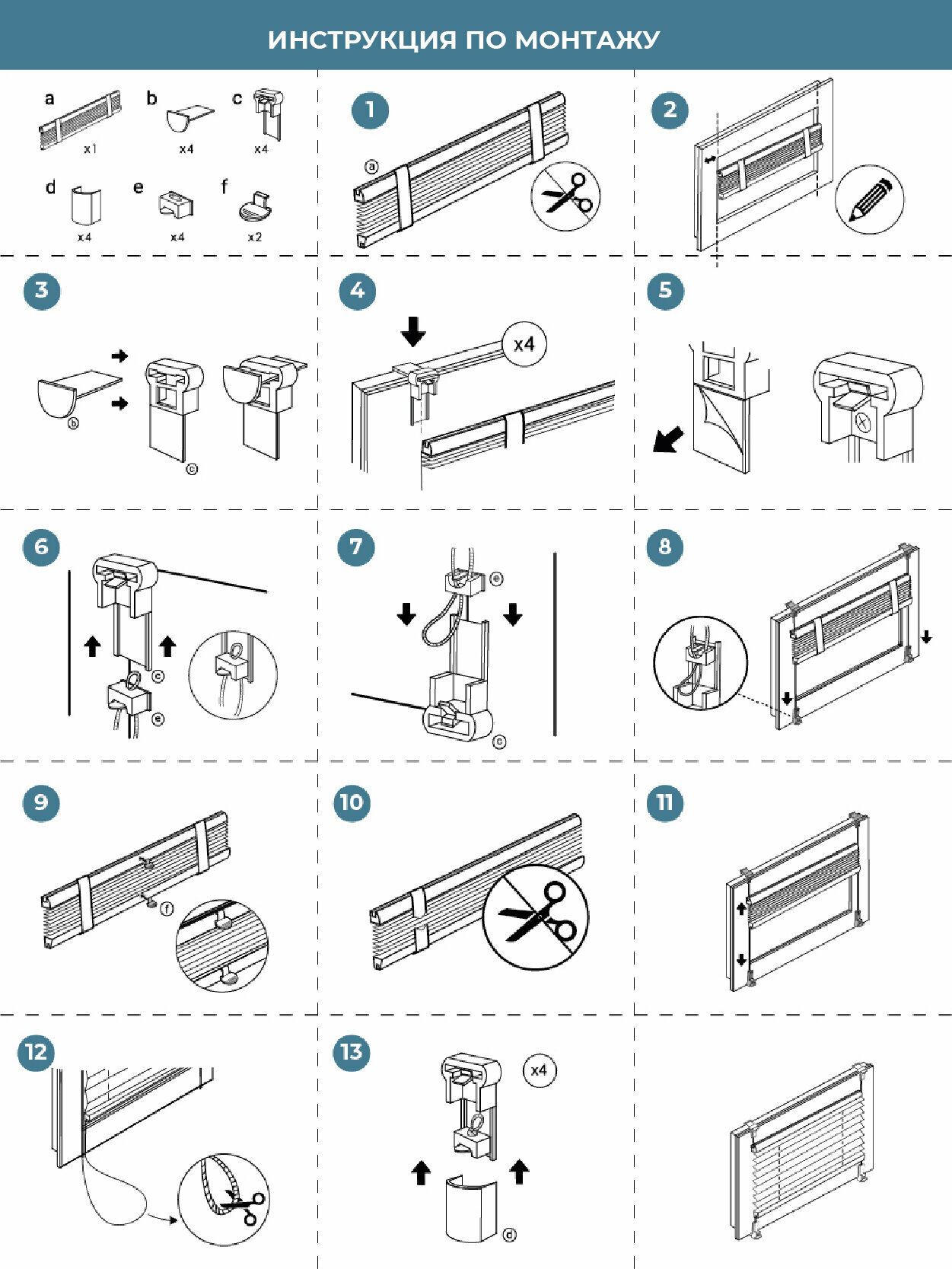 ИНСТРУКЦИЯ ПО МОНТАЖУ

a
x1
b
x4
c
x4
d
x4
e
x4
f
x2

1
a

2

3
b
c

4
x4

5

6
c
e

7
e
c

8

9
f

10

11

12

13
x4
d