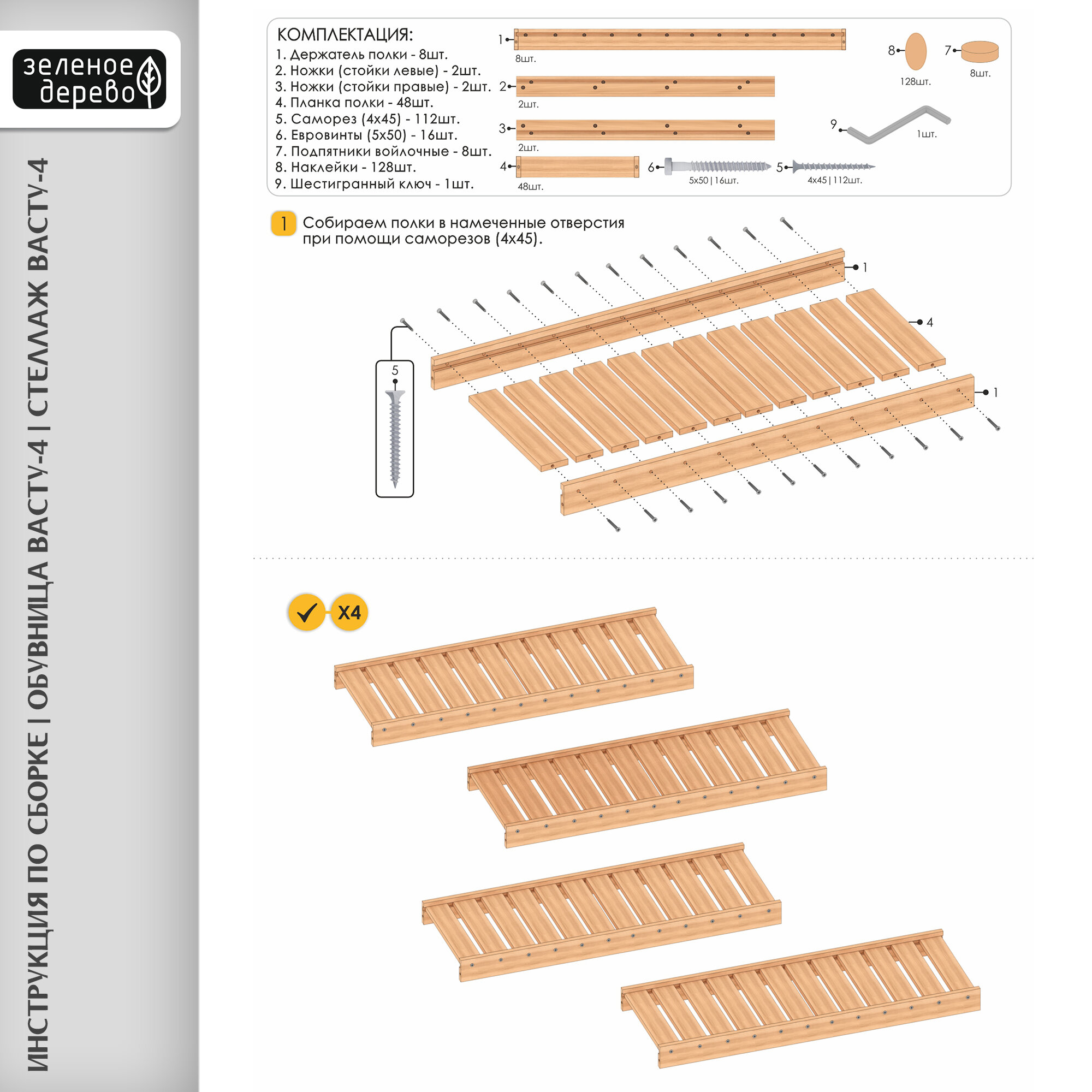 зеленое дерево

ИНСТРУКЦИЯ ПО СБОРКЕ | ОБУВНИЦА ВАСТУ-4 | СТЕЛЛАЖ ВАСТУ-4

КОМПЛЕКТАЦИЯ:
1. Держатель полки - 8шт.
2. Ножки (стойки левые) - 2шт.
3. Ножки (стойки правые) - 2шт.
4. Планка полки - 48шт.
5. Саморез (4х45) - 112шт.
6. Евровинты (5х50) - 16шт.
7. Подпятники войлочные - 8шт.
8. Наклейки - 128шт.
9. Шестигранный ключ - 1шт.

1 8шт.
2 2шт.
3 2шт.
4 48шт.
6 5х50 | 16шт.
5 4х45 | 112шт.
8 128шт.
7 8шт.
9 1шт.

1 Собираем полки в намеченные отверстия при помощи саморезов (4х45).

1
4
1
5

X4