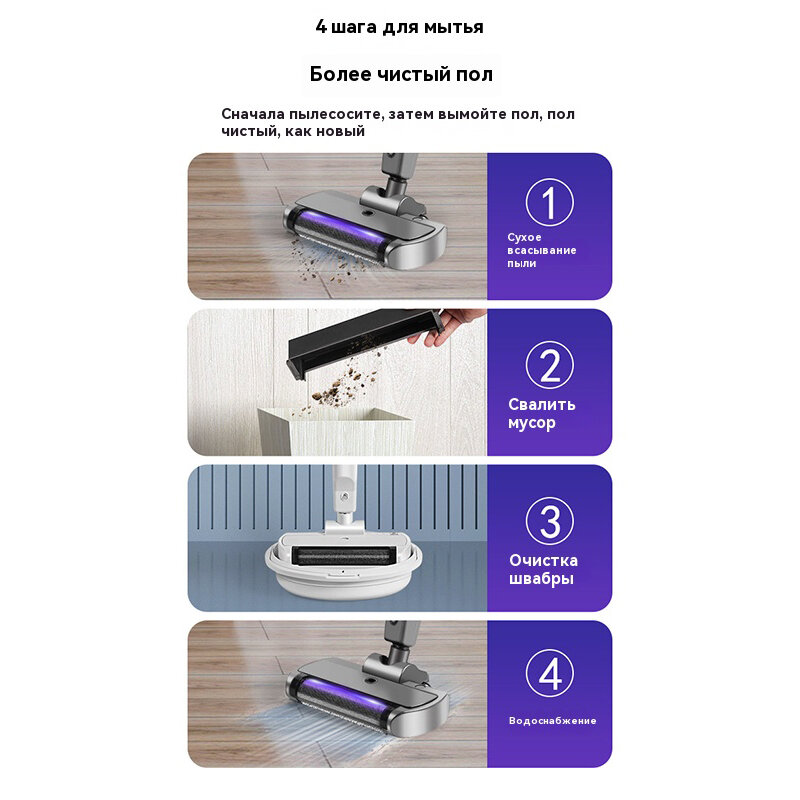 4 шага для мытья

Более чистый пол

Сначала пылесосите, затем вымойте пол, пол чистый, как новый

1
Сухое всасывание пыли

2
Свалить мусор

3
Очистка швабры

4
Водоснабжение