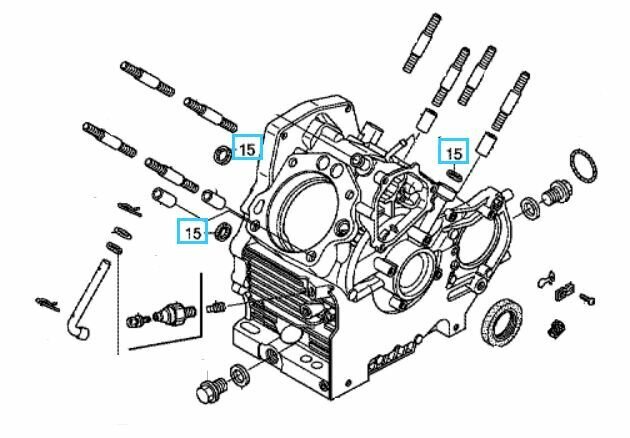 15

15

15