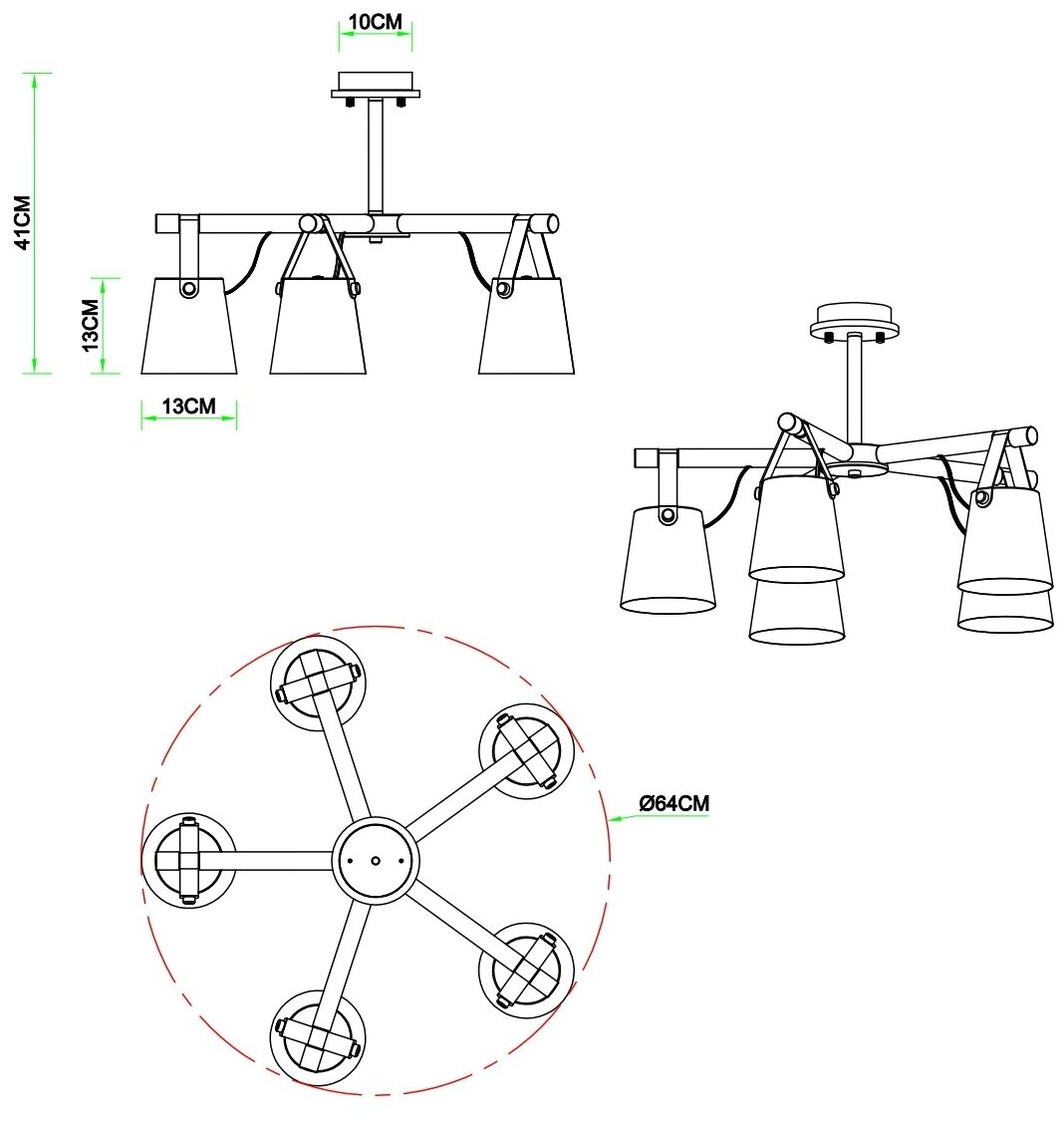 10CM
41CM
13CM
13CM
Ø64CM