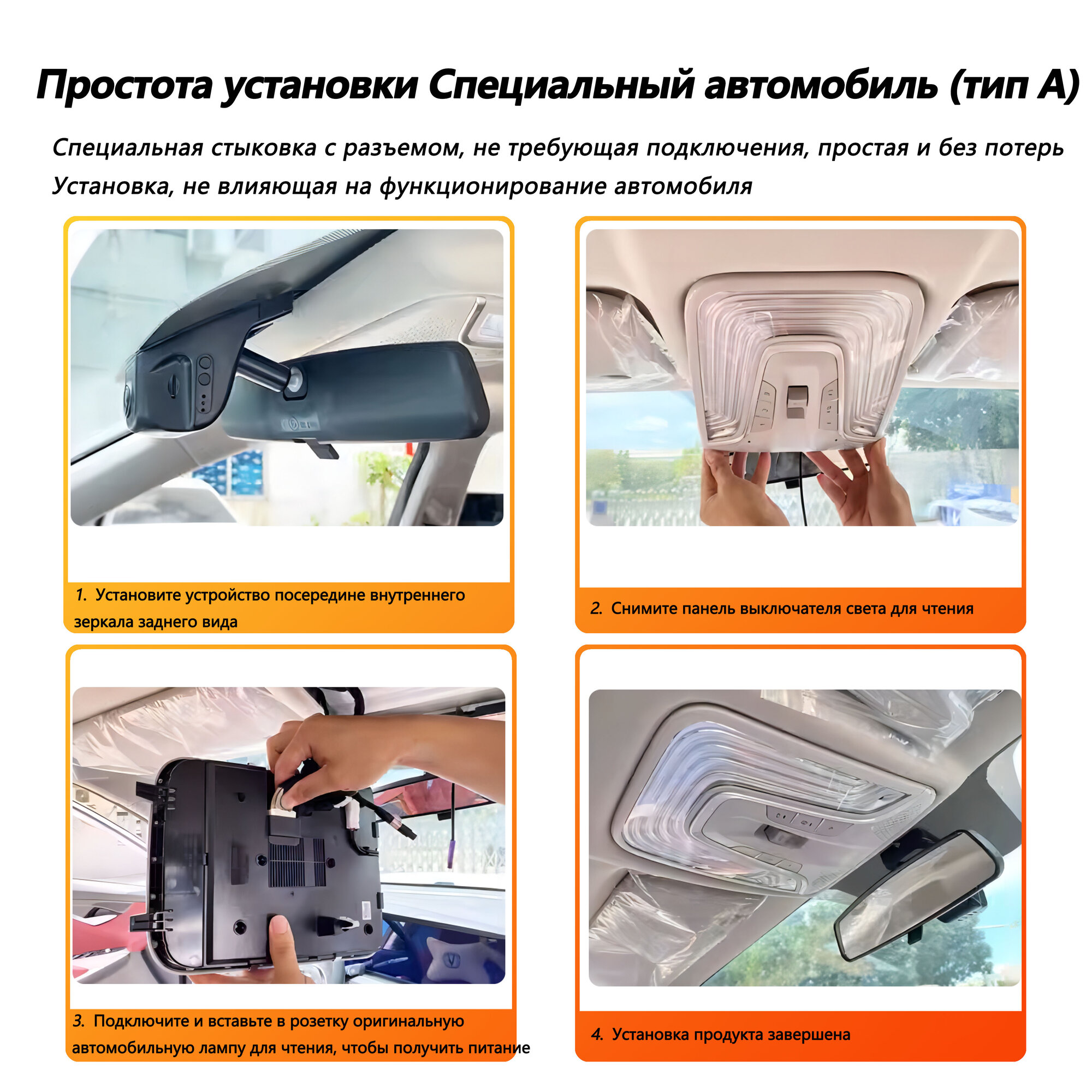 Простота установки Специальный автомобиль (тип A)

Специальная стыковка с разъемом, не требующая подключения, простая и без потерь
Установка, не влияющая на функционирование автомобиля

1. Установите устройство посередине внутреннего зеркала заднего вида

2. Снимите панель выключателя света для чтения

3. Подключите и вставьте в розетку оригинальную автомобильную лампу для чтения, чтобы получить питание

4. Установка продукта завершена