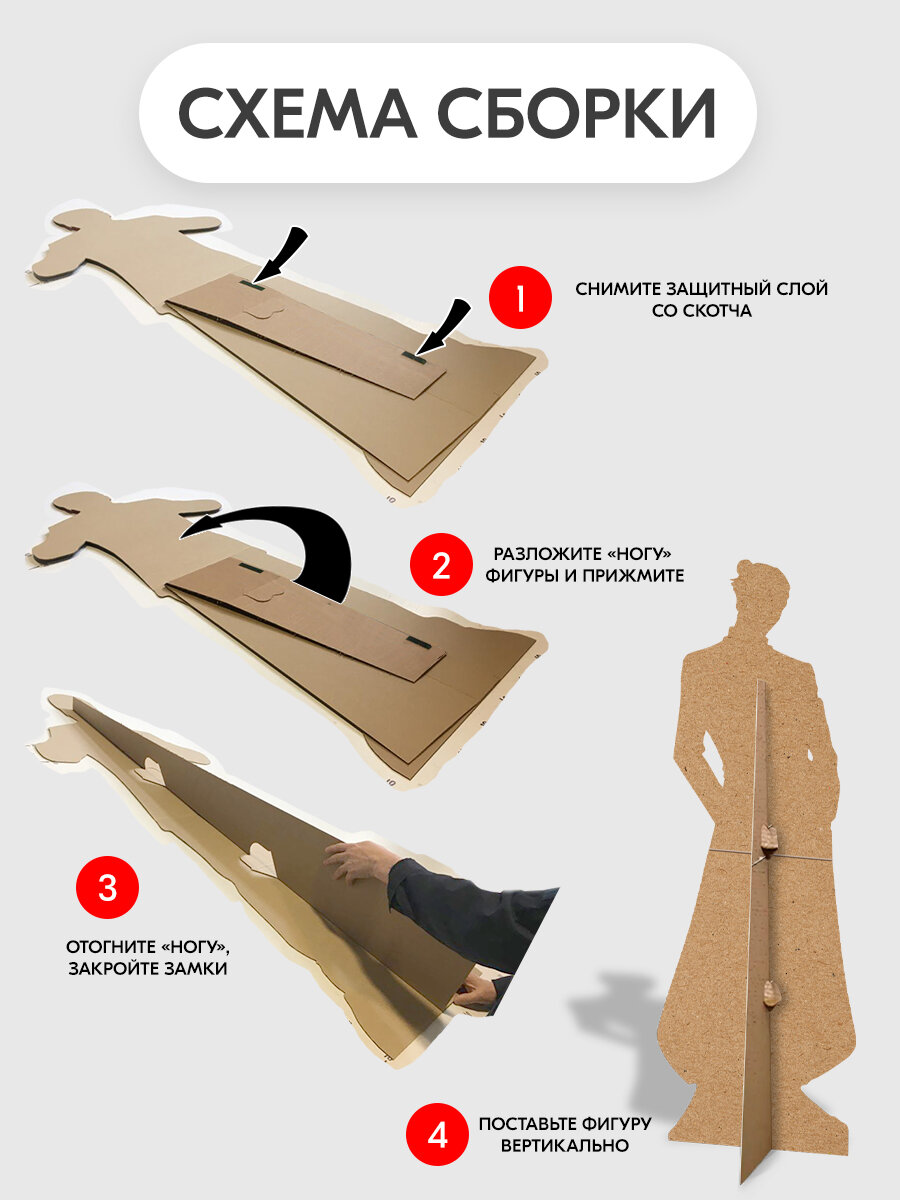 СХЕМА СБОРКИ

1

СНИМИТЕ ЗАЩИТНЫЙ СЛОЙ СО СКОТЧА

2

РАЗЛОЖИТЕ «НОГУ» ФИГУРЫ И ПРИЖМИТЕ

3

ОТОГНИТЕ «НОГУ», ЗАКРОЙТЕ ЗАМКИ

4

ПОСТАВЬТЕ ФИГУРУ ВЕРТИКАЛЬНО