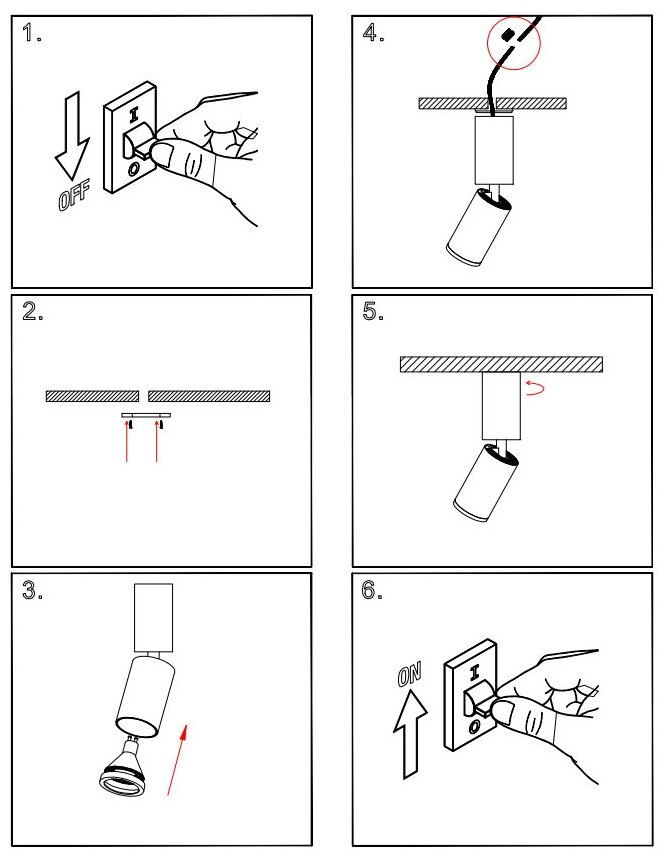 1.

OFF

I

O

2.

3.

4.

5.

6.

ON

I

O