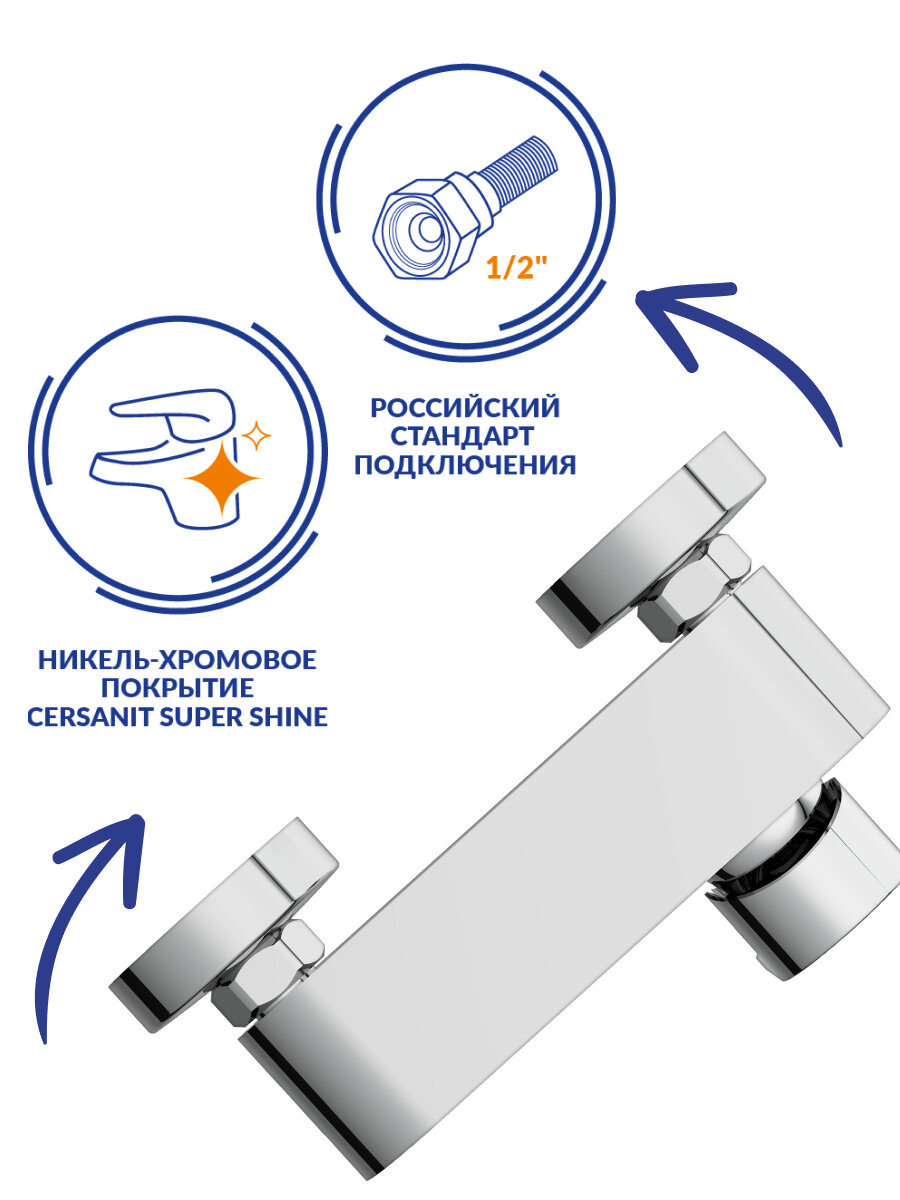 1/2"

РОССИЙСКИЙ СТАНДАРТ ПОДКЛЮЧЕНИЯ

НИКЕЛЬ-ХРОМОВОЕ ПОКРЫТИЕ CERSANIT SUPER SHINE