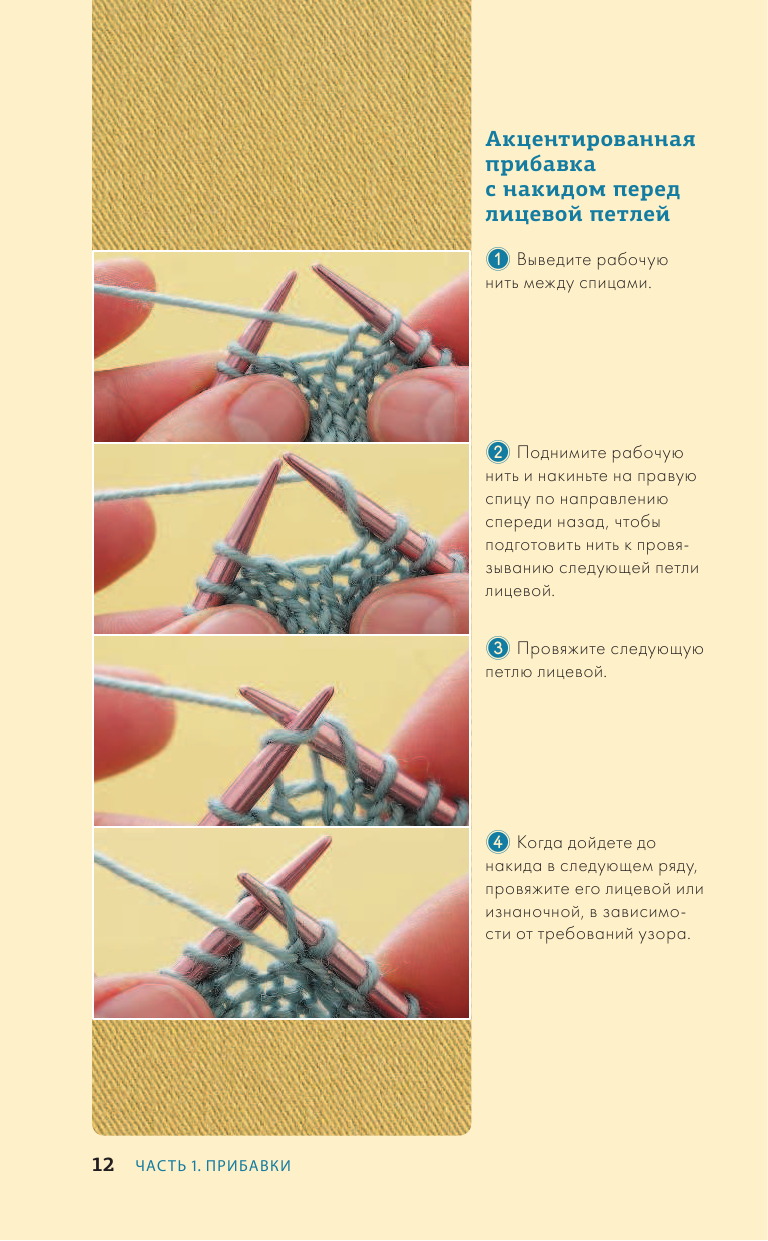 Акцентированная прибавка с накидом перед лицевой петлей

1 Выведите рабочую нить между спицами.

2 Поднимите рабочую нить и накиньте на правую спицу по направлению спереди назад, чтобы подготовить нить к провязыванию следующей петли лицевой.

3 Провяжите следующую петлю лицевой.

4 Когда дойдете до накида в следующем ряду, провяжите его лицевой или изнаночной, в зависимости от требований узора.

12 ЧАСТЬ 1. ПРИБАВКИ