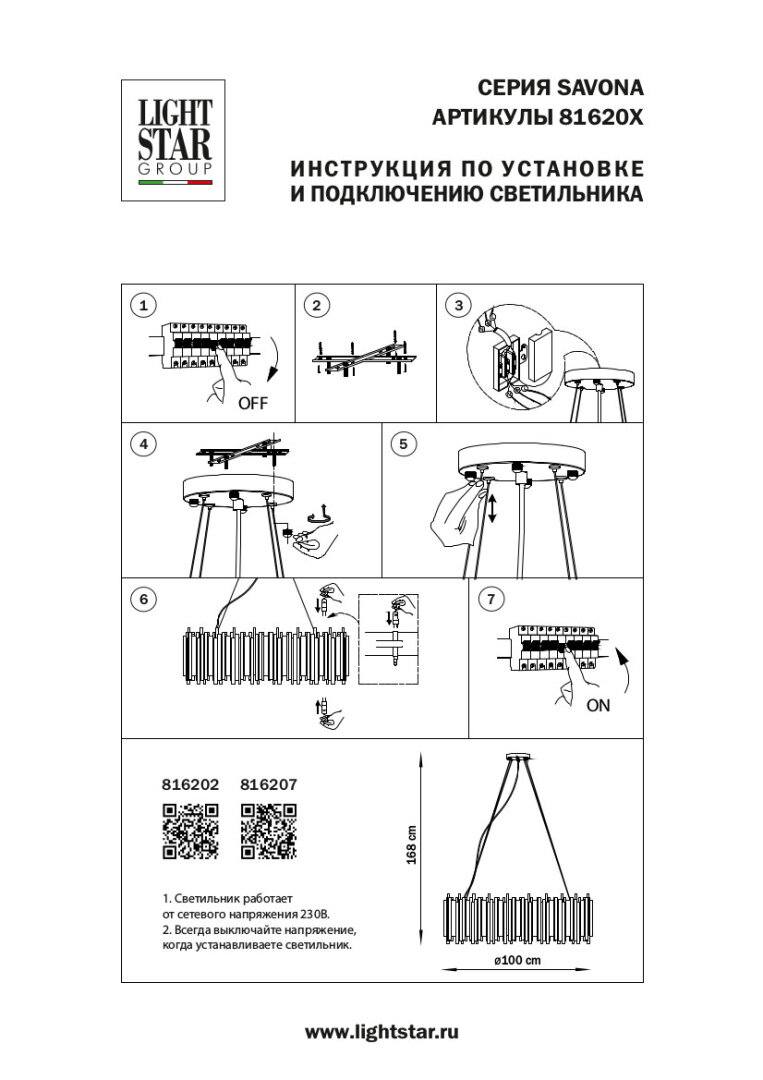 LIGHT STAR GROUP

СЕРИЯ SAVONA
АРТИКУЛЫ 81620X

ИНСТРУКЦИЯ ПО УСТАНОВКЕ И ПОДКЛЮЧЕНИЮ СВЕТИЛЬНИКА

1

OFF

2

3

4

5

6

7

ON

816202 816207

1. Светильник работает от сетевого напряжения 230В.
2. Всегда выключайте напряжение, когда устанавливаете светильник.

168 cm

ø100 cm

www.lightstar.ru