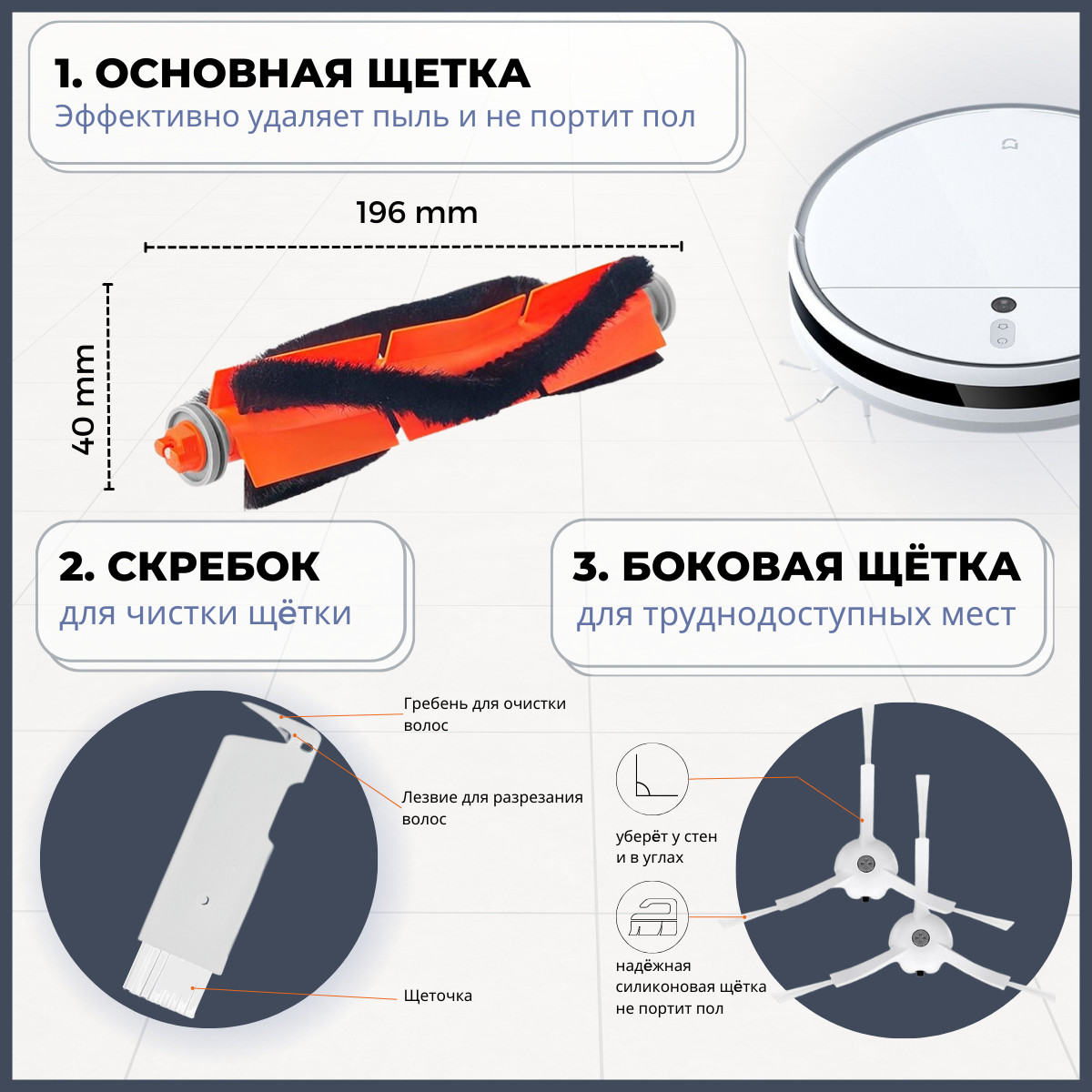 1. ОСНОВНАЯ ЩЕТКА
Эффективно удаляет пыль и не портит пол

196 mm

40 mm

2. СКРЕБОК
для чистки щётки

3. БОКОВАЯ ЩЁТКА
для труднодоступных мест

Гребень для очистки волос

Лезвие для разрезания волос

Щеточка

уберёт у стен и в углах

надёжная силиконовая щётка не портит пол