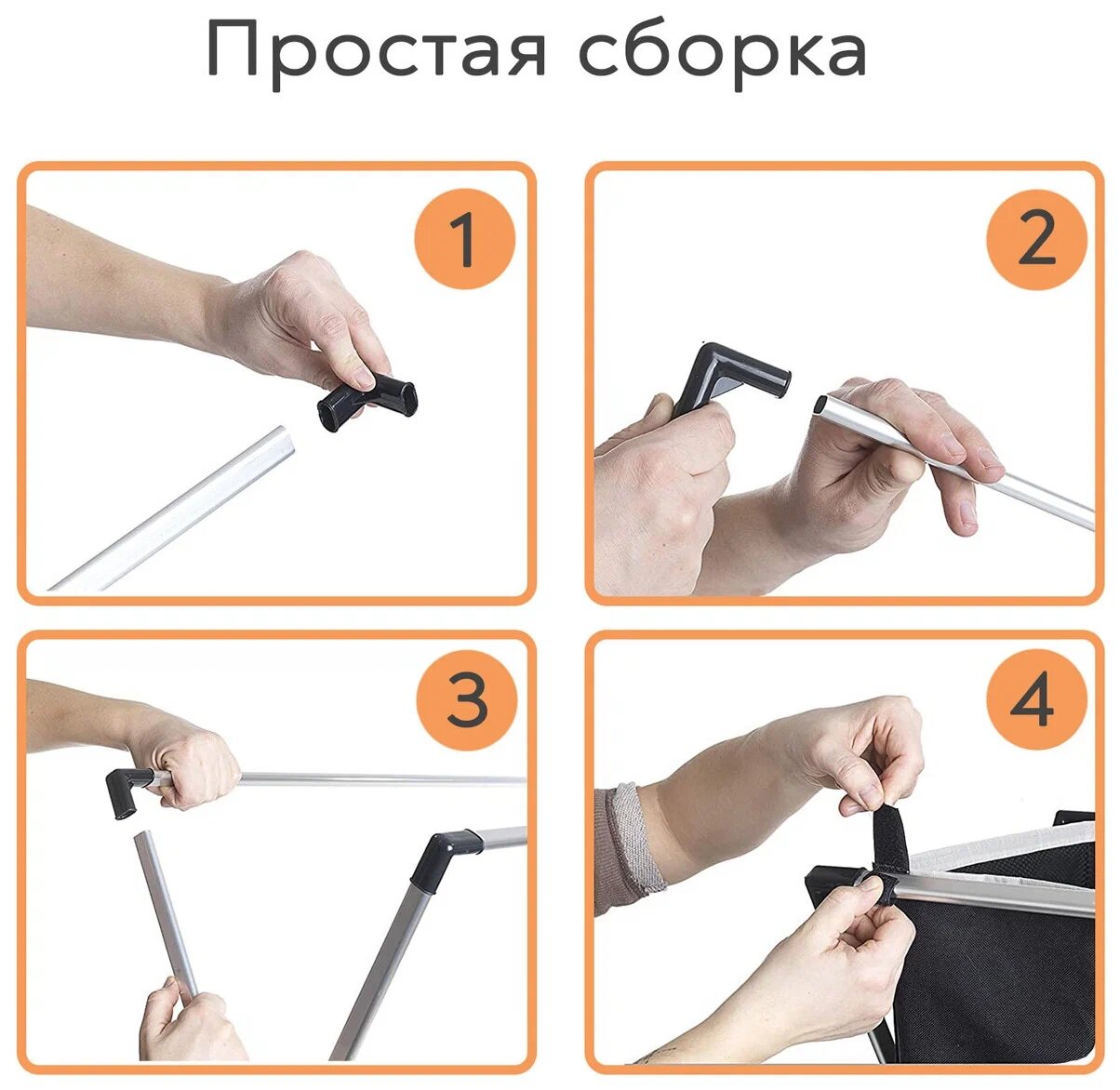 Простая сборка

1

2

3

4