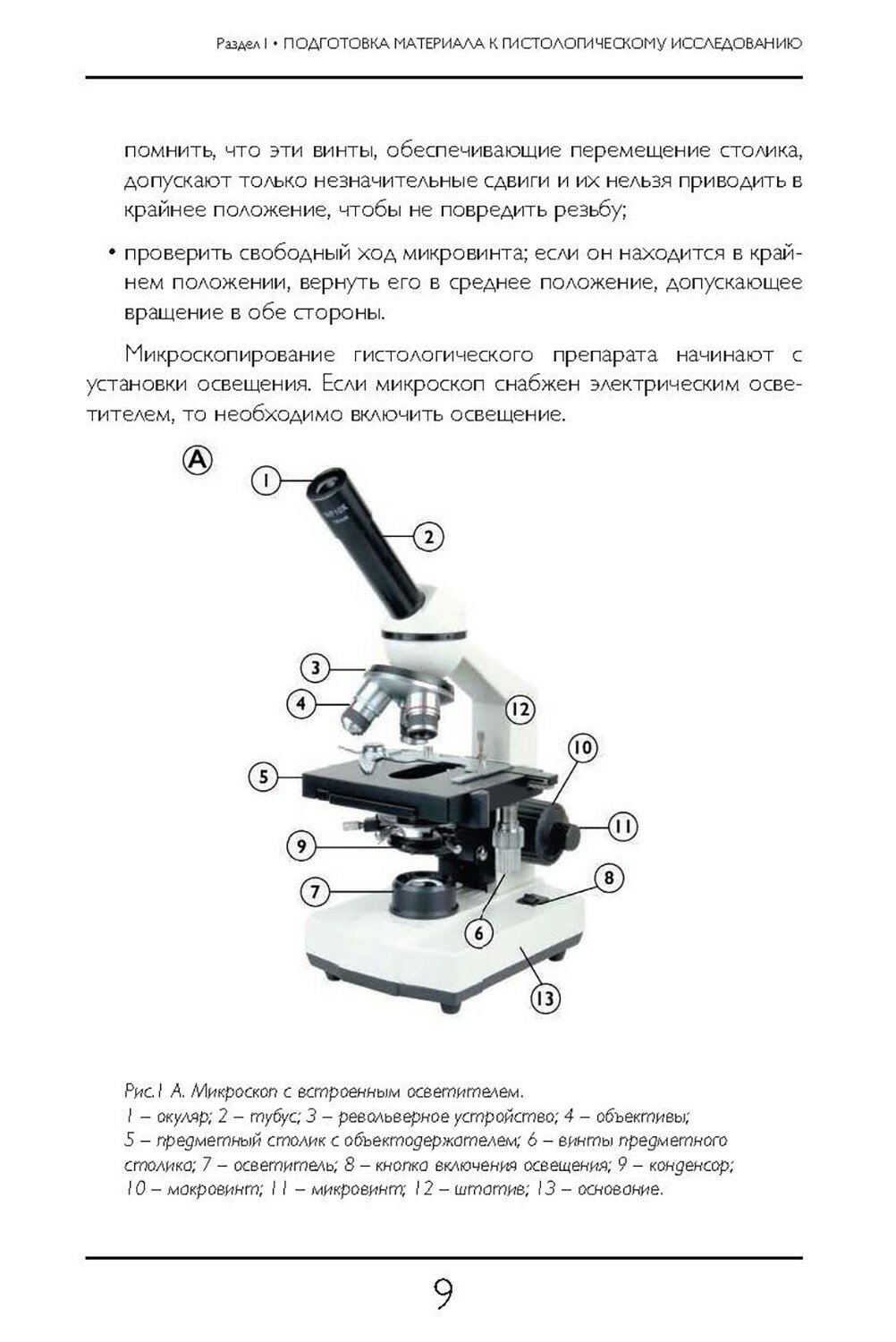 Раздел I • ПОДГОТОВКА МАТЕРИАЛА К ГИСТОЛОГИЧЕСКОМУ ИССЛЕДОВАНИЮ

помнить, что эти винты, обеспечивающие перемещение столика, допускают только незначительные сдвиги и их нельзя приводить в крайнее положение, чтобы не повредить резьбу;

• проверить свободный ход микровинта; если он находится в крайнем положении, вернуть его в среднее положение, допускающее вращение в обе стороны.

Микроскопирование гистологического препарата начинают с установки освещения. Если микроскоп снабжен электрическим осветителем, то необходимо включить освещение.

A
1
2
3
4
12
10
5
11
9
8
7
6
13

Рис.1 А. Микроскоп с встроенным осветителем.
1 – окуляр; 2 – тубус; 3 – револьверное устройство; 4 – объективы; 5 – предметный столик с объектодержателем; 6 – винты предметного столика; 7 – осветитель; 8 – кнопка включения освещения; 9 – конденсор; 10 – макровинт; 11 – микровинт; 12 – штатив; 13 – основание.

9