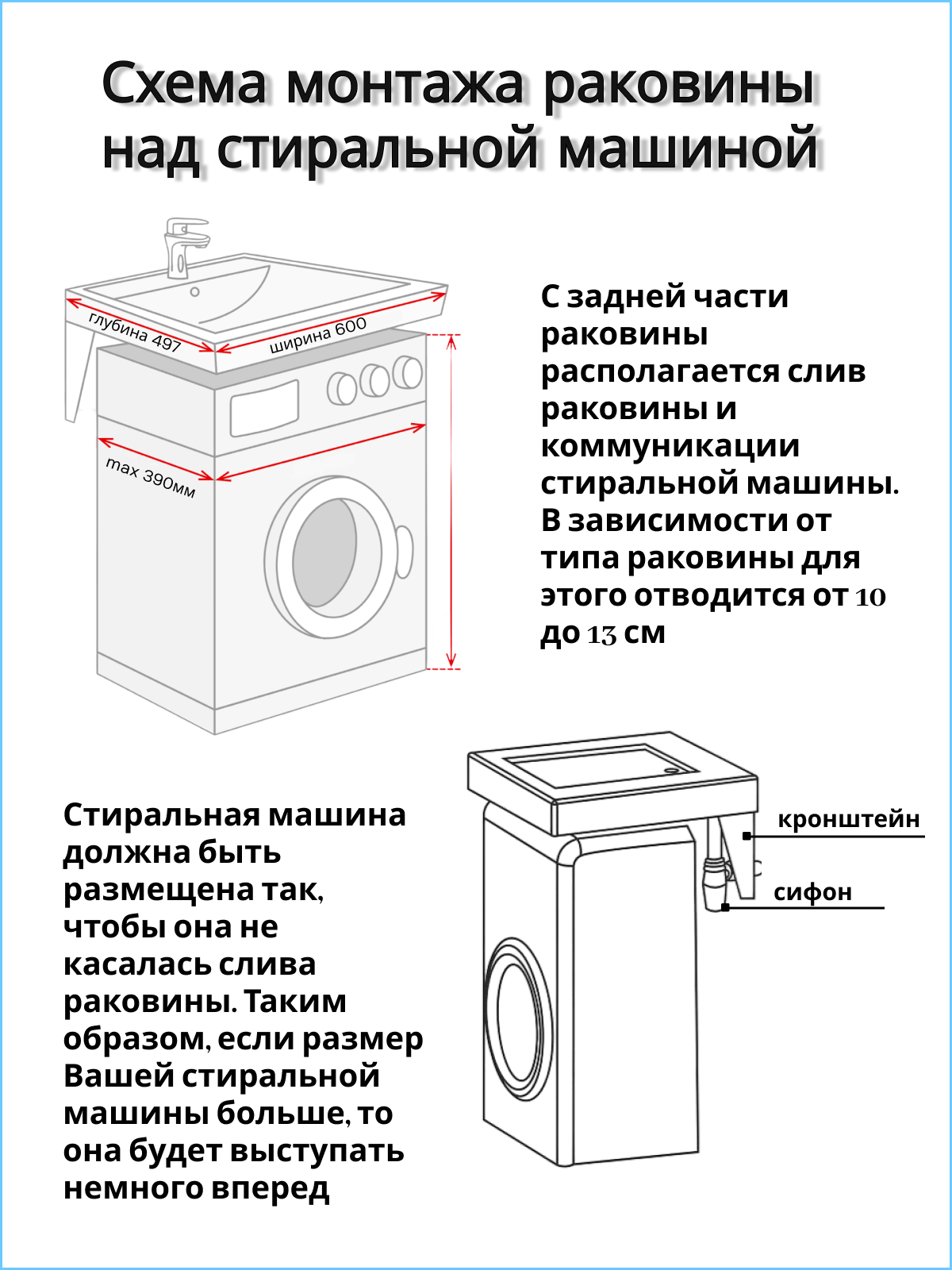 Схема монтажа раковины над стиральной машиной

глубина 497
ширина 600
max 390мм

С задней части раковины располагается слив раковины и коммуникации стиральной машины. В зависимости от типа раковины для этого отводится от 10 до 13 см

Стиральная машина должна быть размещена так, чтобы она не касалась слива раковины. Таким образом, если размер Вашей стиральной машины больше, то она будет выступать немного вперед

кронштейн
сифон