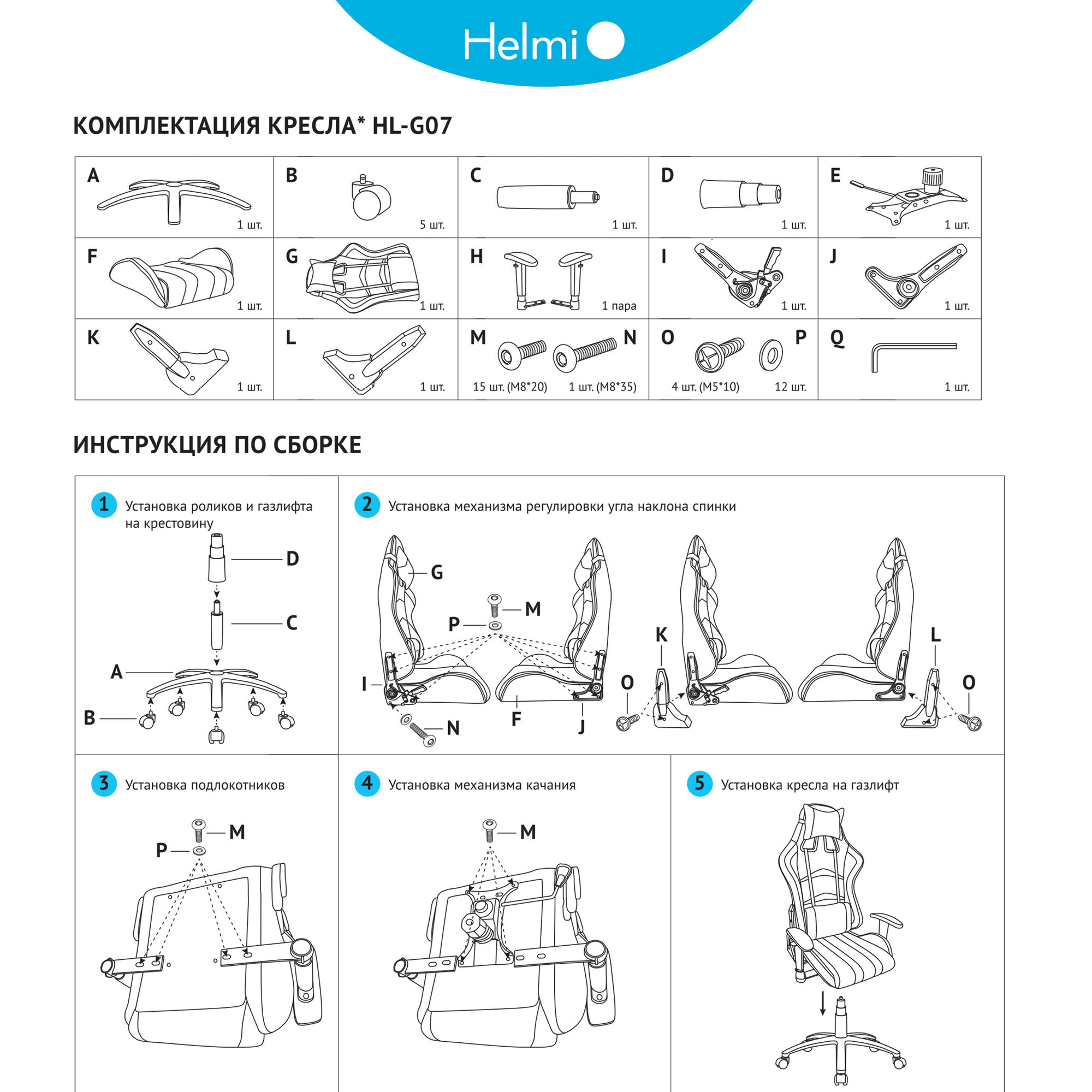 Helmi

КОМПЛЕКТАЦИЯ КРЕСЛА* HL-G07

| A 1 шт. | B 5 шт. | C 1 шт. | D 1 шт. | E 1 шт. |
|---|---|---|---|---|
| F 1 шт. | G 1 шт. | H 1 пара | I 1 шт. | J 1 шт. |
| K 1 шт. | L 1 шт. | M N 15 шт. (M8*20) 1 шт. (M8*35) | O P 4 шт. (M5*10) 12 шт. | Q 1 шт. |

ИНСТРУКЦИЯ ПО СБОРКЕ

1 Установка роликов и газлифта на крестовину

D
C
A
B

2 Установка механизма регулировки угла наклона спинки

G
M
P
I
N
F
J
K
O
L
O

3 Установка подлокотников

M
P

4 Установка механизма качания

M

5 Установка кресла на газлифт