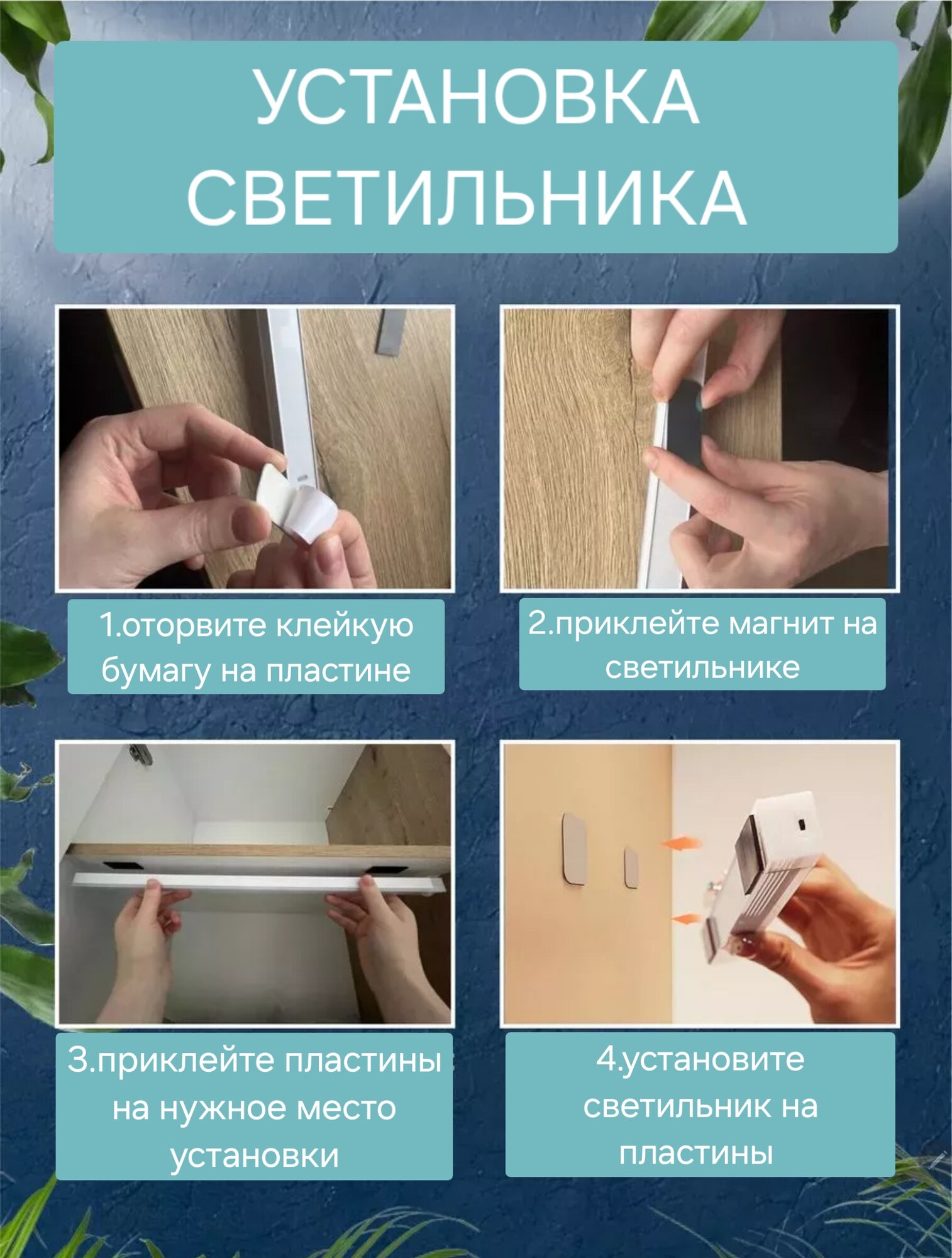 УСТАНОВКА СВЕТИЛЬНИКА

1.оторвите клейкую бумагу на пластине

2.приклейте магнит на светильнике

3.приклейте пластины на нужное место установки

4.установите светильник на пластины