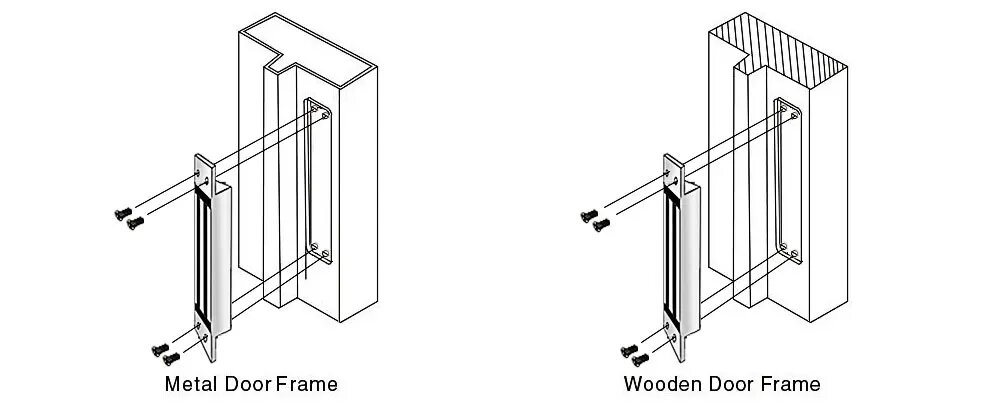 Metal Door Frame

Wooden Door Frame