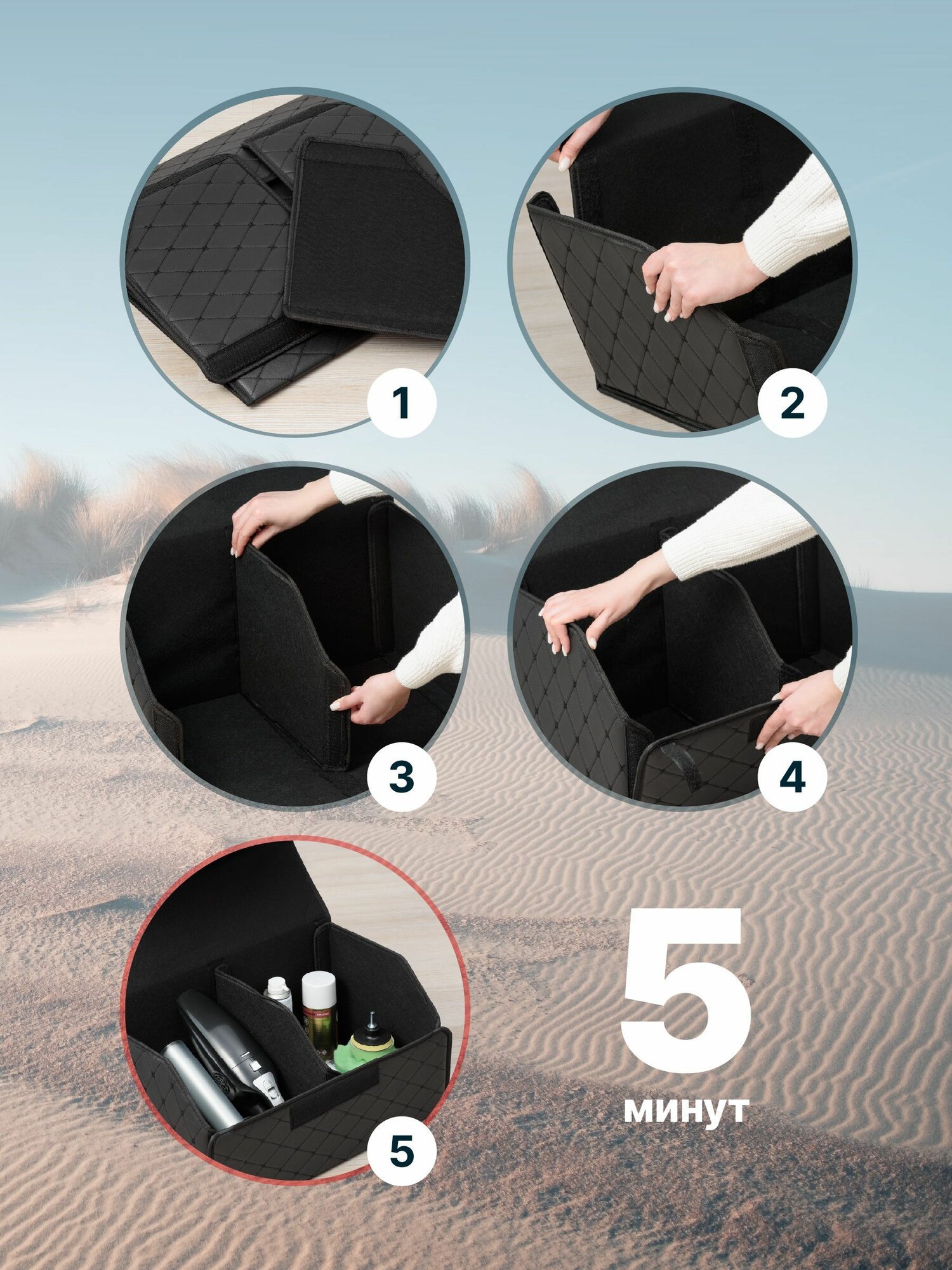 1

2

3

4

5

5
минут