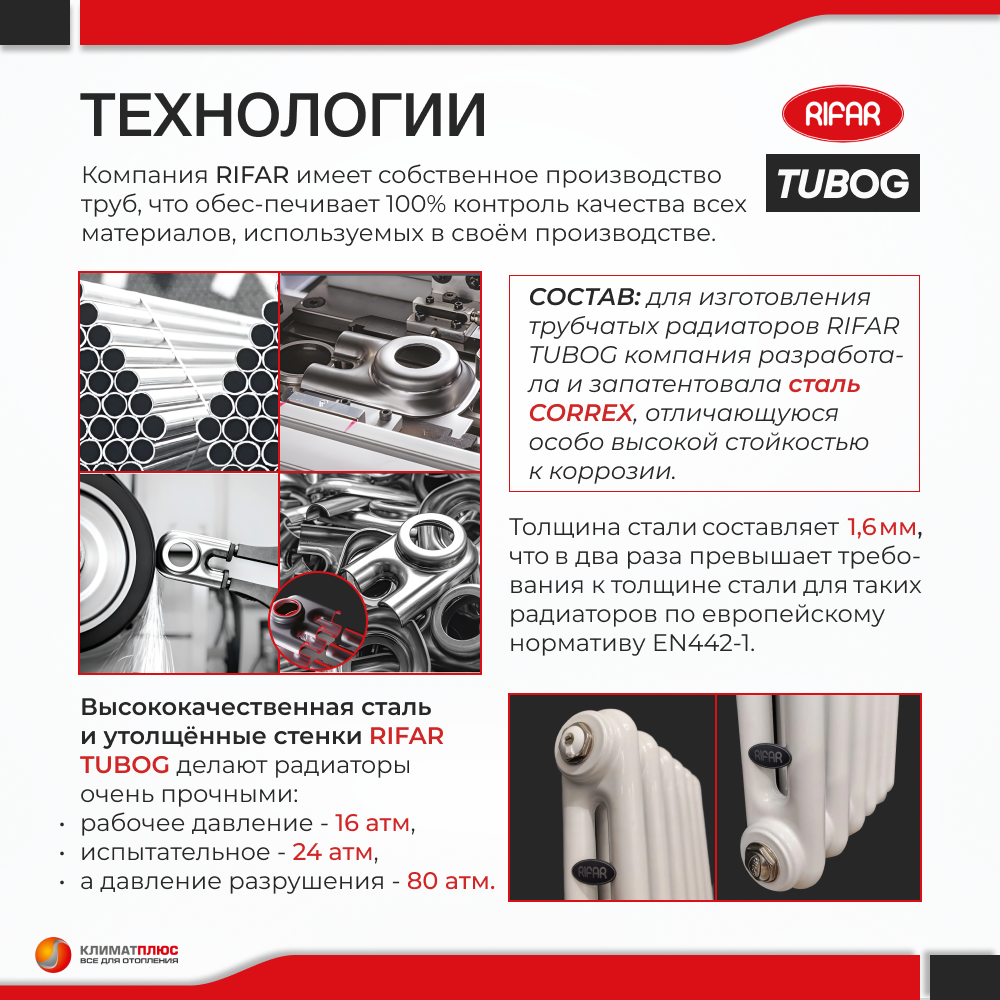 ТЕХНОЛОГИИ

RIFAR

TUBOG

Компания RIFAR имеет собственное производство труб, что обес-печивает 100% контроль качества всех материалов, используемых в своём производстве.

СОСТАВ: для изготовления трубчатых радиаторов RIFAR TUBOG компания разработала и запатентовала сталь CORREX, отличающуюся особо высокой стойкостью к коррозии.

Толщина стали составляет 1,6 мм, что в два раза превышает требования к толщине стали для таких радиаторов по европейскому нормативу EN442-1.

Высококачественная сталь и утолщённые стенки RIFAR TUBOG делают радиаторы очень прочными:
• рабочее давление - 16 атм,
• испытательное - 24 атм,
• а давление разрушения - 80 атм.

RIFAR

RIFAR

КЛИМАТПЛЮС
ВСЕ ДЛЯ ОТОПЛЕНИЯ