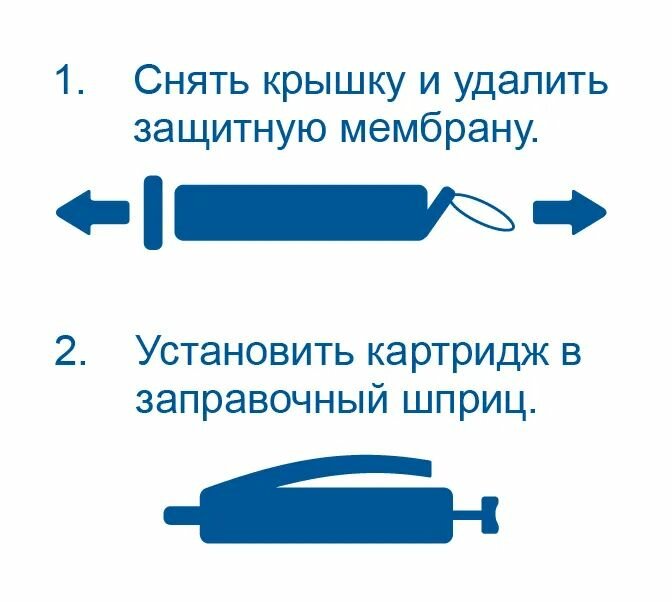 1. Снять крышку и удалить защитную мембрану.

2. Установить картридж в заправочный шприц.