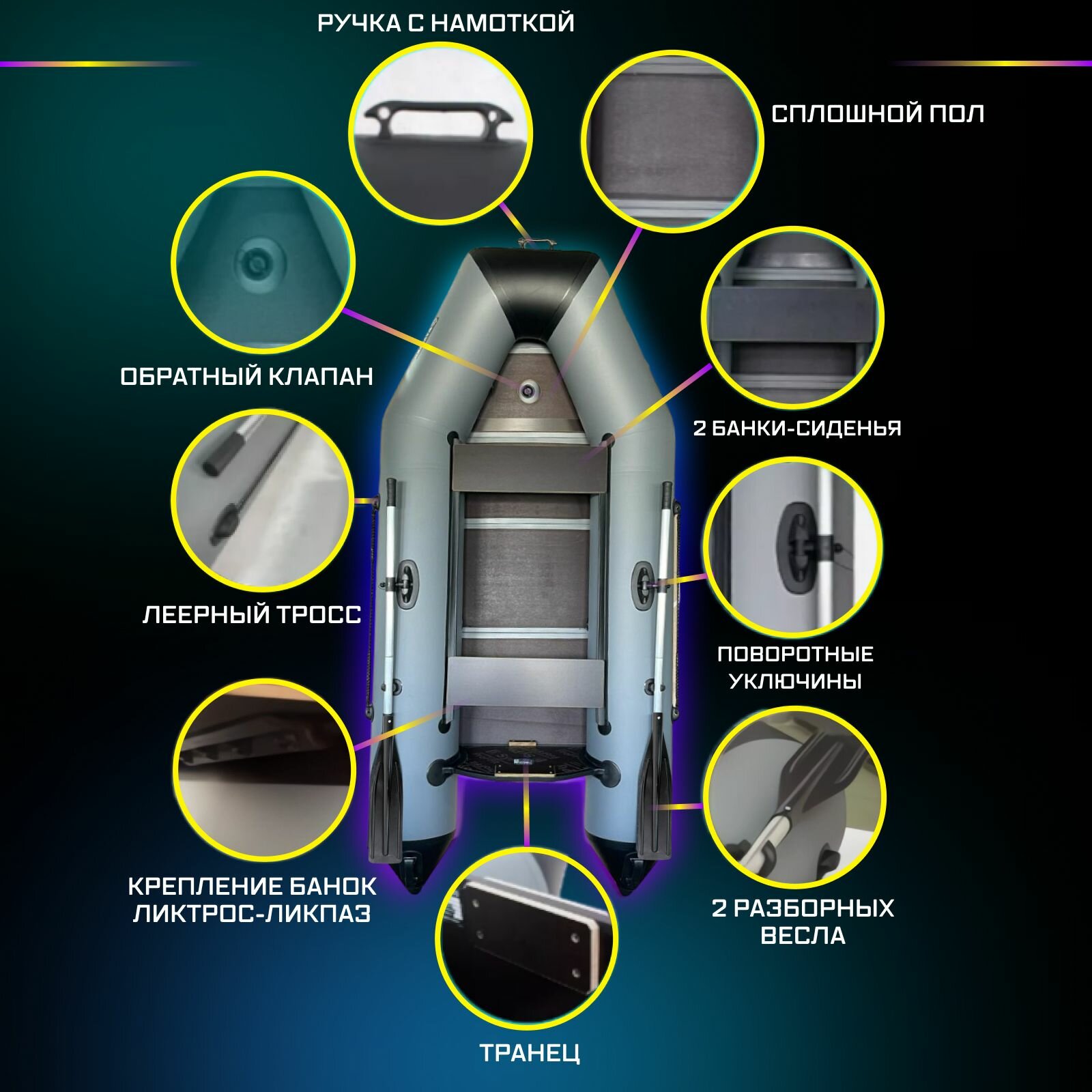 РУЧКА С НАМОТКОЙ

СПЛОШНОЙ ПОЛ

ОБРАТНЫЙ КЛАПАН

2 БАНКИ-СИДЕНЬЯ

ЛЕЕРНЫЙ ТРОСС

ПОВОРОТНЫЕ УКЛЮЧИНЫ

КРЕПЛЕНИЕ БАНОК ЛИКТРОС-ЛИКПАЗ

2 РАЗБОРНЫХ ВЕСЛА

ТРАНЕЦ