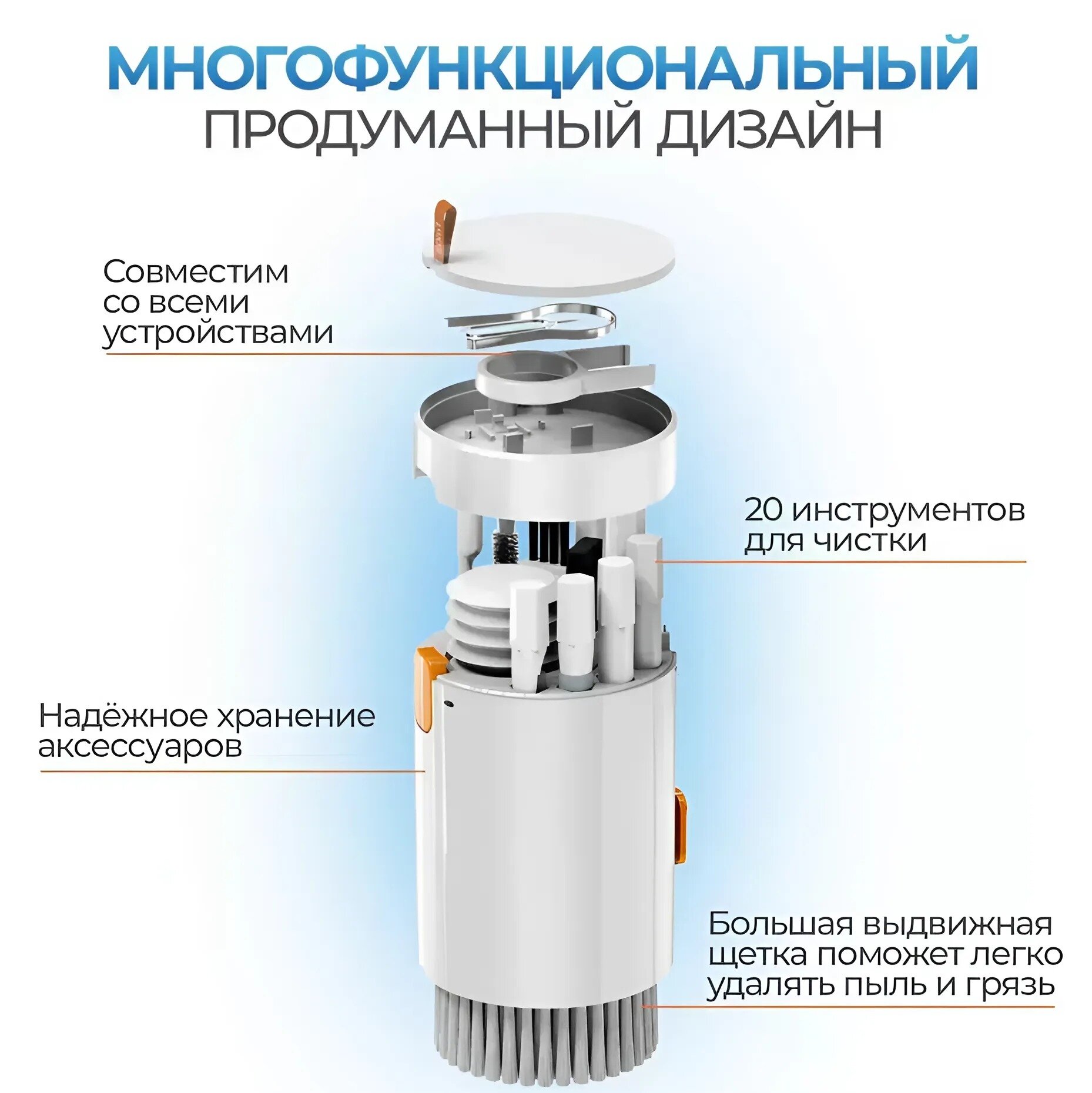 МНОГОФУНКЦИОНАЛЬНЫЙ
ПРОДУМАННЫЙ ДИЗАЙН

Совместим со всеми устройствами

20 инструментов для чистки

Надёжное хранение аксессуаров

Большая выдвижная щетка поможет легко удалять пыль и грязь