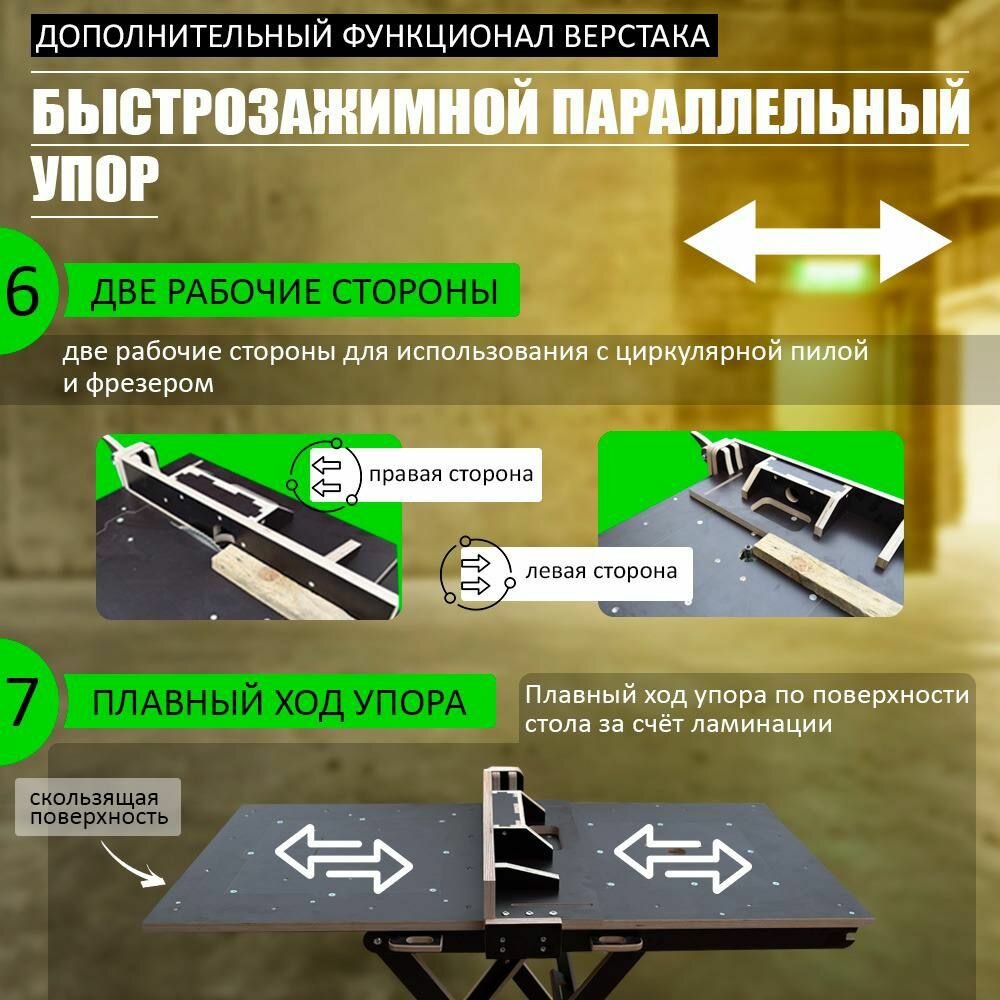 ДОПОЛНИТЕЛЬНЫЙ ФУНКЦИОНАЛ ВЕРСТАКА

БЫСТРОЗАЖИМНОЙ ПАРАЛЛЕЛЬНЫЙ УПОР

6 ДВЕ РАБОЧИЕ СТОРОНЫ

две рабочие стороны для использования с циркулярной пилой и фрезером

правая сторона

левая сторона

7 ПЛАВНЫЙ ХОД УПОРА

Плавный ход упора по поверхности стола за счёт ламинации

скользящая поверхность