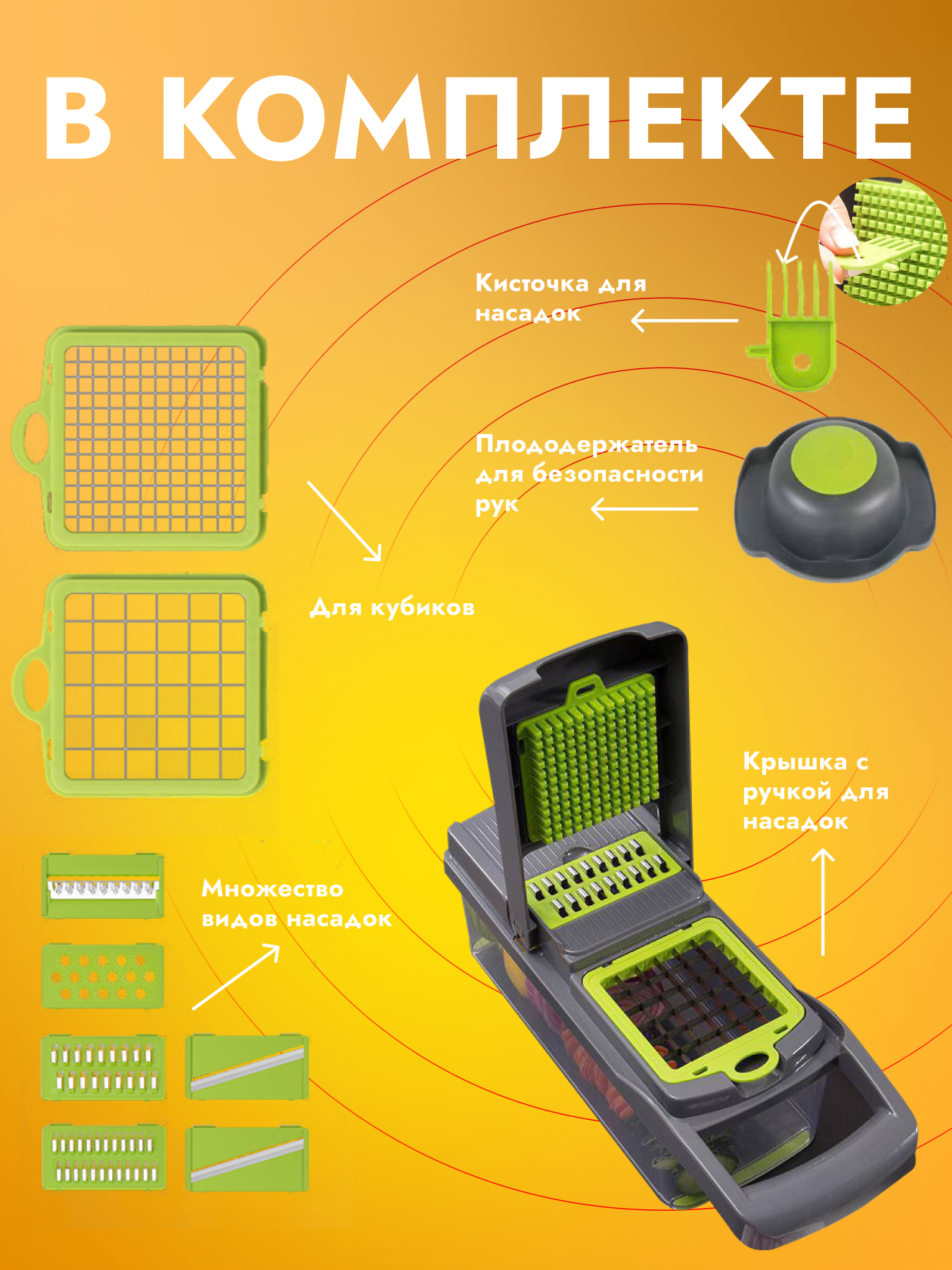 В КОМПЛЕКТЕ

Кисточка для насадок

Плододержатель для безопасности рук

Для кубиков

Крышка с ручкой для насадок

Множество видов насадок