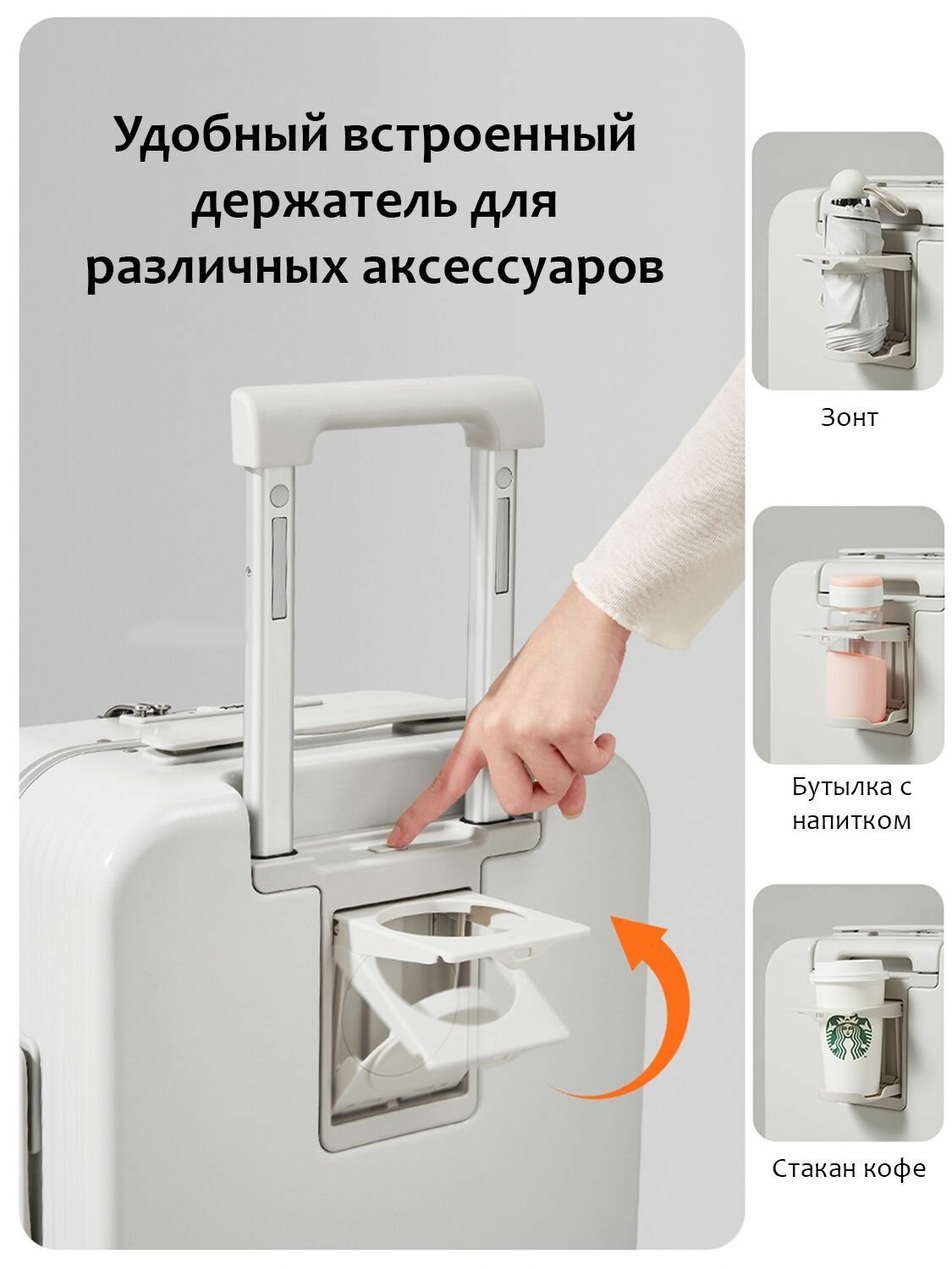 Удобный встроенный держатель для различных аксессуаров

Зонт

Бутылка с напитком

Стакан кофе