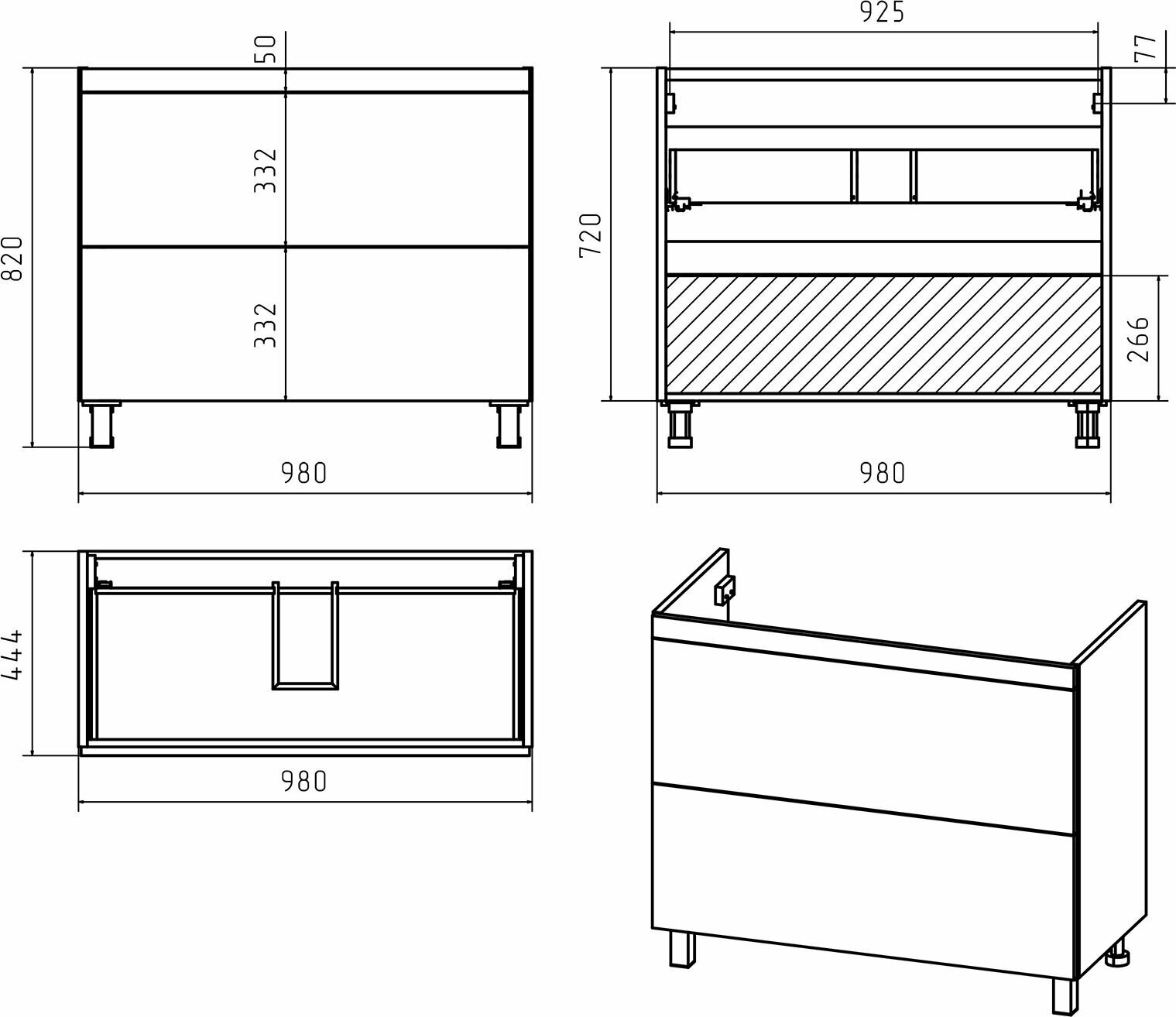 50
332
332
820
980
925
77
720
266
980
444
980