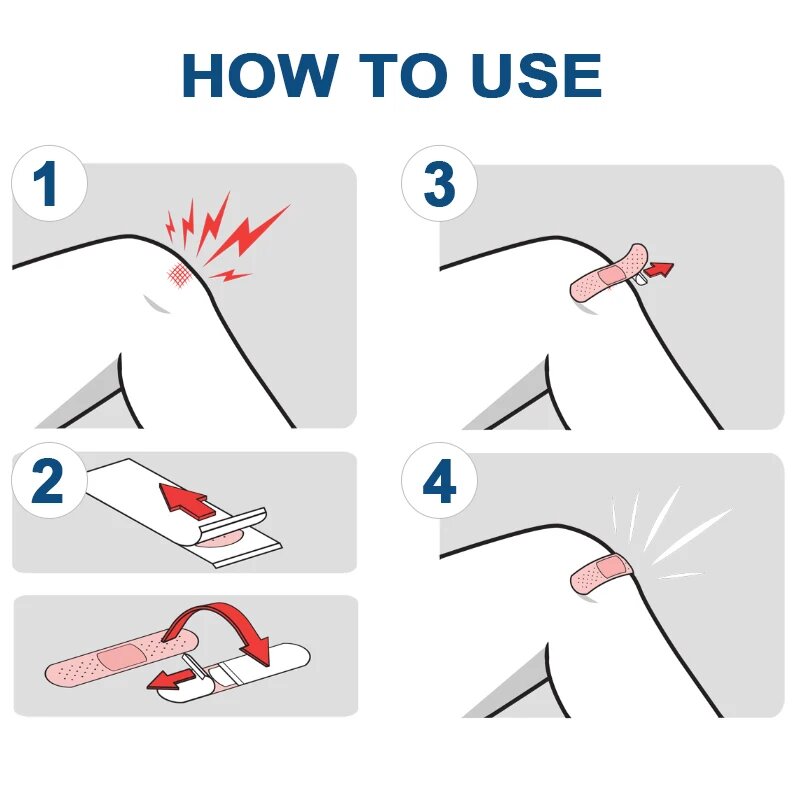 HOW TO USE

1

2

3

4