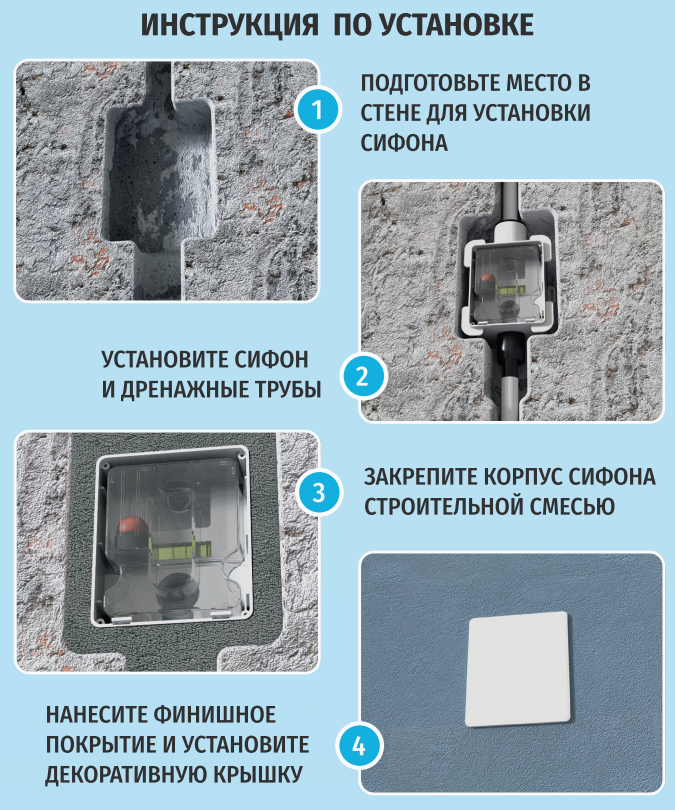 ИНСТРУКЦИЯ ПО УСТАНОВКЕ

1

ПОДГОТОВЬТЕ МЕСТО В СТЕНЕ ДЛЯ УСТАНОВКИ СИФОНА

УСТАНОВИТЕ СИФОН И ДРЕНАЖНЫЕ ТРУБЫ

2

3

ЗАКРЕПИТЕ КОРПУС СИФОНА СТРОИТЕЛЬНОЙ СМЕСЬЮ

НАНЕСИТЕ ФИНИШНОЕ ПОКРЫТИЕ И УСТАНОВИТЕ ДЕКОРАТИВНУЮ КРЫШКУ

4