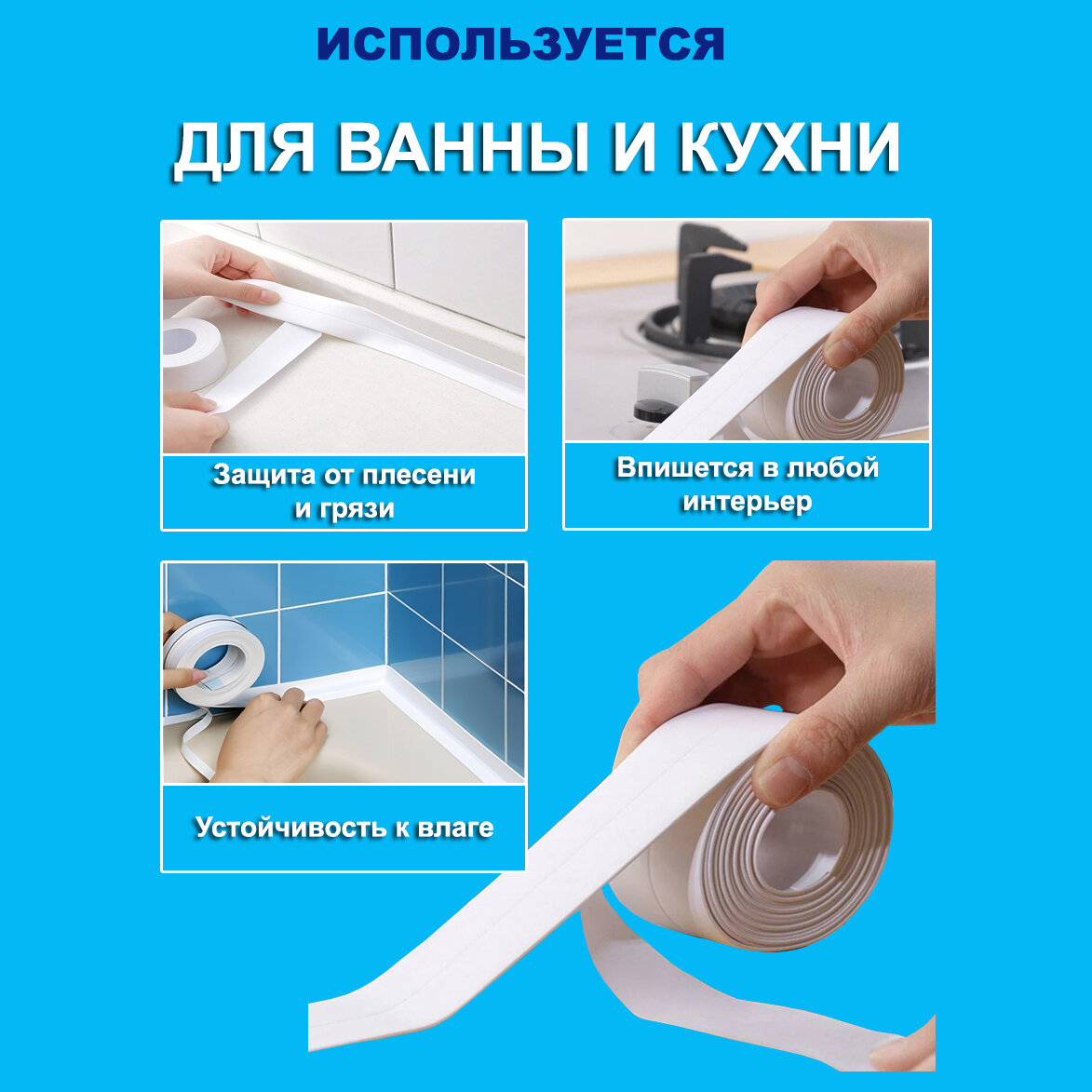 ИСПОЛЬЗУЕТСЯ

ДЛЯ ВАННЫ И КУХНИ

Защита от плесени и грязи

Впишется в любой интерьер

Устойчивость к влаге