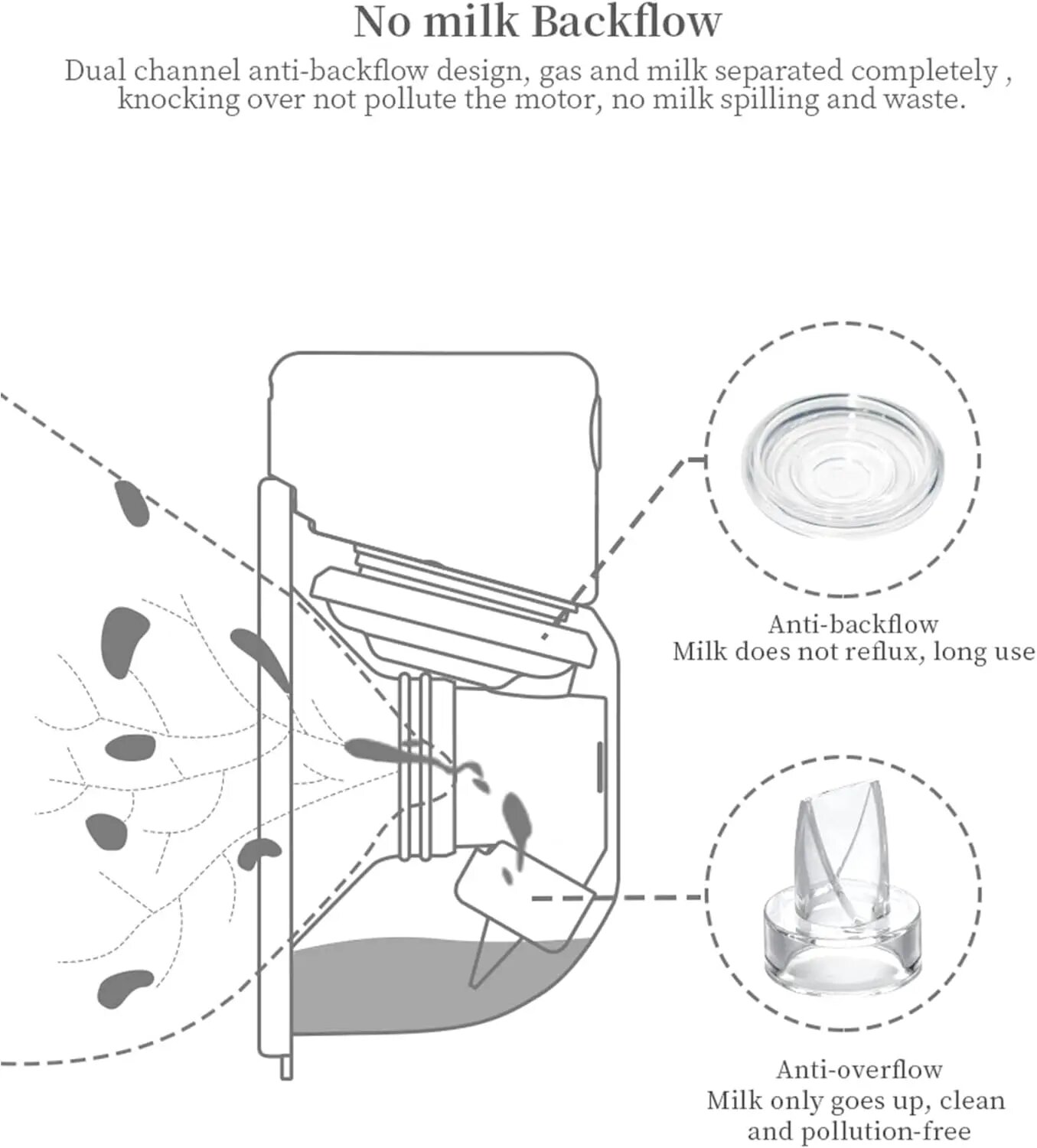 No milk Backflow

Dual channel anti-backflow design, gas and milk separated completely , knocking over not pollute the motor, no milk spilling and waste.

Anti-backflow
Milk does not reflux, long use

Anti-overflow
Milk only goes up, clean and pollution-free