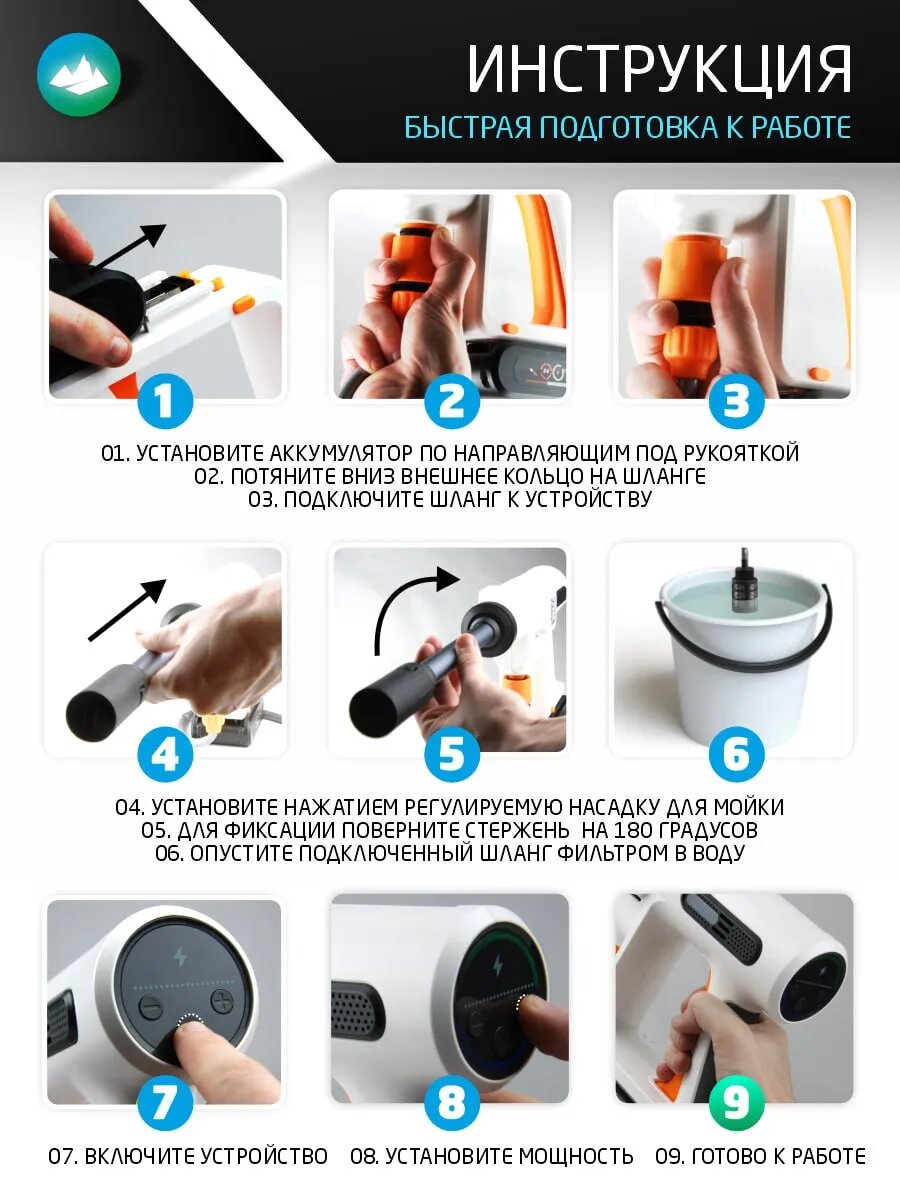 ИНСТРУКЦИЯ
БЫСТРАЯ ПОДГОТОВКА К РАБОТЕ

1
2
3

01. УСТАНОВИТЕ АККУМУЛЯТОР ПО НАПРАВЛЯЮЩИМ ПОД РУКОЯТКОЙ
02. ПОТЯНИТЕ ВНИЗ ВНЕШНЕЕ КОЛЬЦО НА ШЛАНГЕ
03. ПОДКЛЮЧИТЕ ШЛАНГ К УСТРОЙСТВУ

4
5
6

04. УСТАНОВИТЕ НАЖАТИЕМ РЕГУЛИРУЕМУЮ НАСАДКУ ДЛЯ МОЙКИ
05. ДЛЯ ФИКСАЦИИ ПОВЕРНИТЕ СТЕРЖЕНЬ НА 180 ГРАДУСОВ
06. ОПУСТИТЕ ПОДКЛЮЧЕННЫЙ ШЛАНГ ФИЛЬТРОМ В ВОДУ

7
8
9

07. ВКЛЮЧИТЕ УСТРОЙСТВО
08. УСТАНОВИТЕ МОЩНОСТЬ
09. ГОТОВО К РАБОТЕ