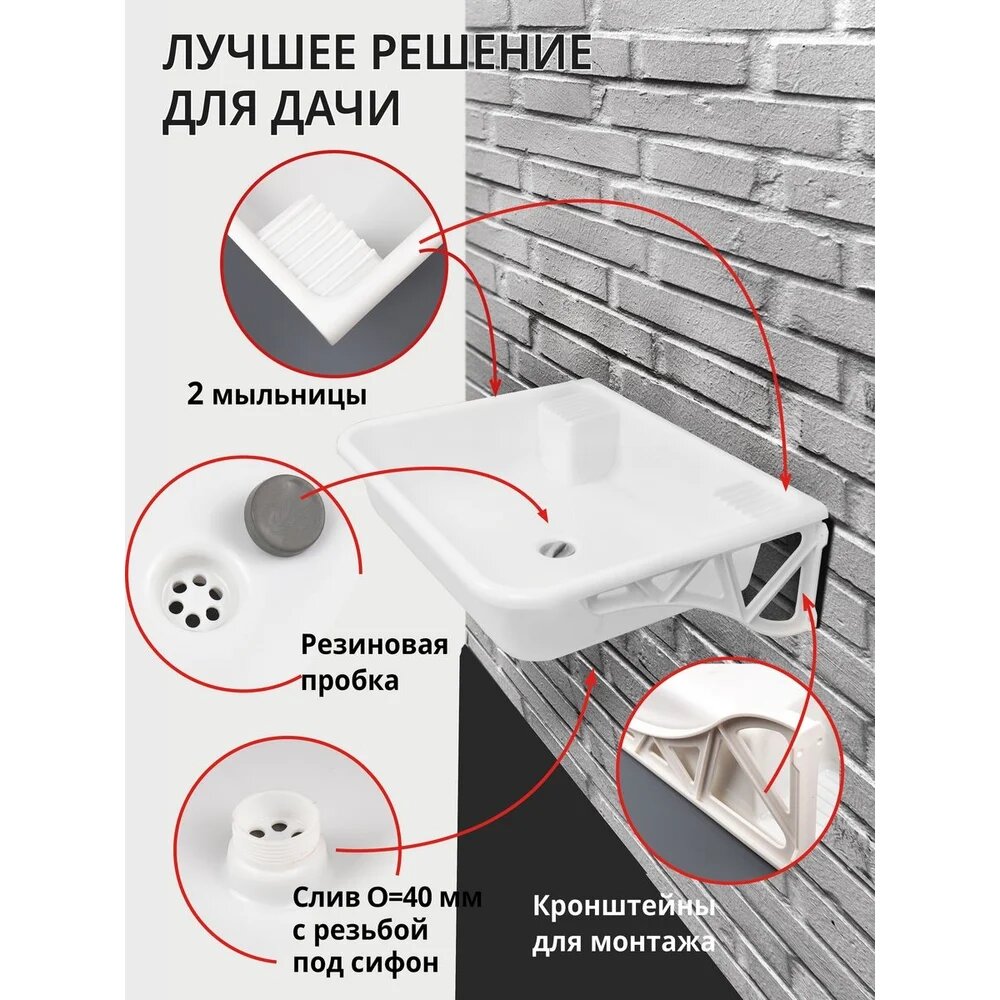 ЛУЧШЕЕ РЕШЕНИЕ ДЛЯ ДАЧИ

2 мыльницы

Резиновая пробка

Слив О=40 мм с резьбой под сифон

Кронштейны для монтажа