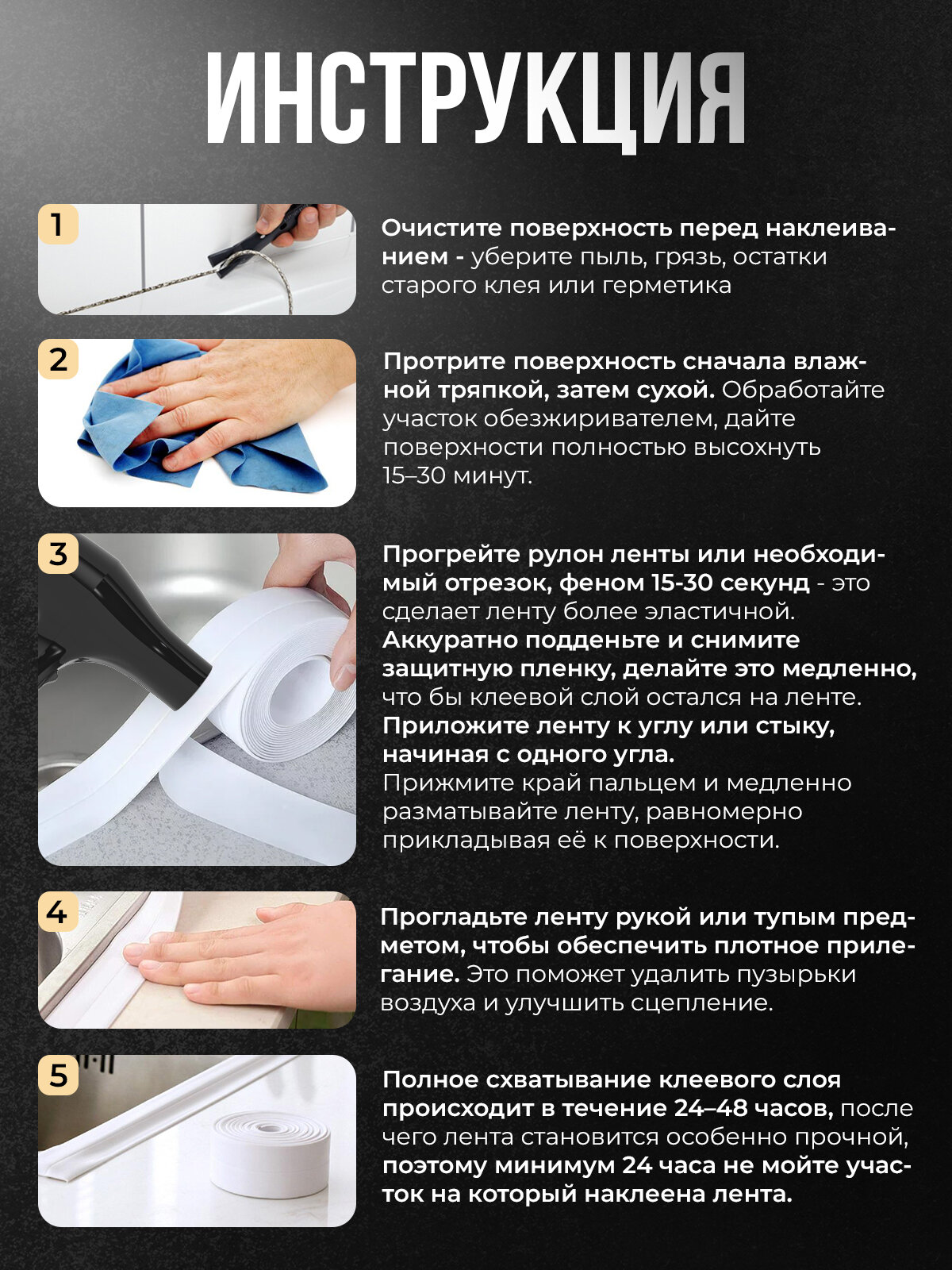 ИНСТРУКЦИЯ

1

Очистите поверхность перед наклеиванием - уберите пыль, грязь, остатки старого клея или герметика

2

Протрите поверхность сначала влажной тряпкой, затем сухой. Обработайте участок обезжиривателем, дайте поверхности полностью высохнуть 15–30 минут.

3

Прогрейте рулон ленты или необходимый отрезок, феном 15-30 секунд - это сделает ленту более эластичной. Аккуратно подденьте и снимите защитную пленку, делайте это медленно, что бы клеевой слой остался на ленте. Приложите ленту к углу или стыку, начиная с одного угла. Прижмите край пальцем и медленно разматывайте ленту, равномерно прикладывая её к поверхности.

4

Прогладьте ленту рукой или тупым предметом, чтобы обеспечить плотное прилегание. Это поможет удалить пузырьки воздуха и улучшить сцепление.

5

Полное схватывание клеевого слоя происходит в течение 24–48 часов, после чего лента становится особенно прочной, поэтому минимум 24 часа не мойте участок на который наклеена лента.