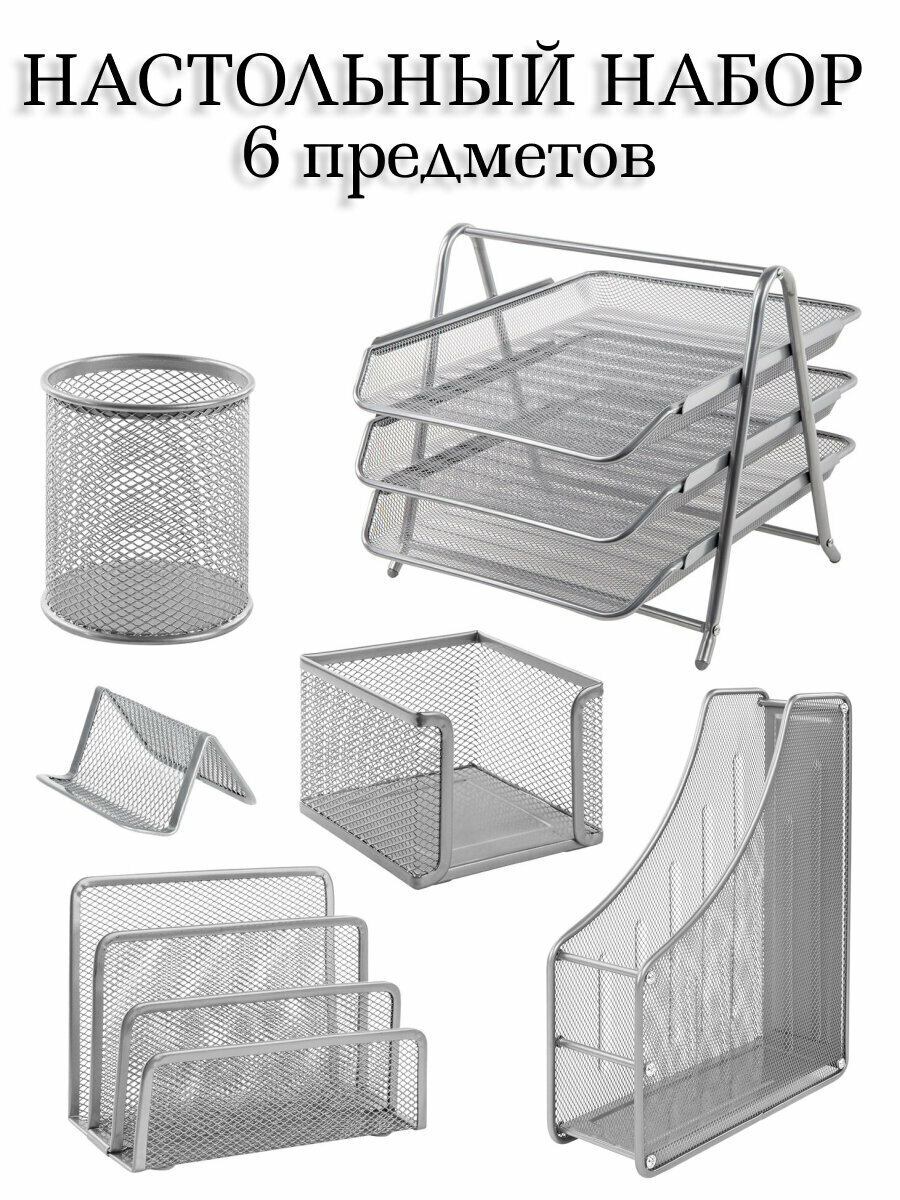 НАСТОЛЬНЫЙ НАБОР
6 предметов