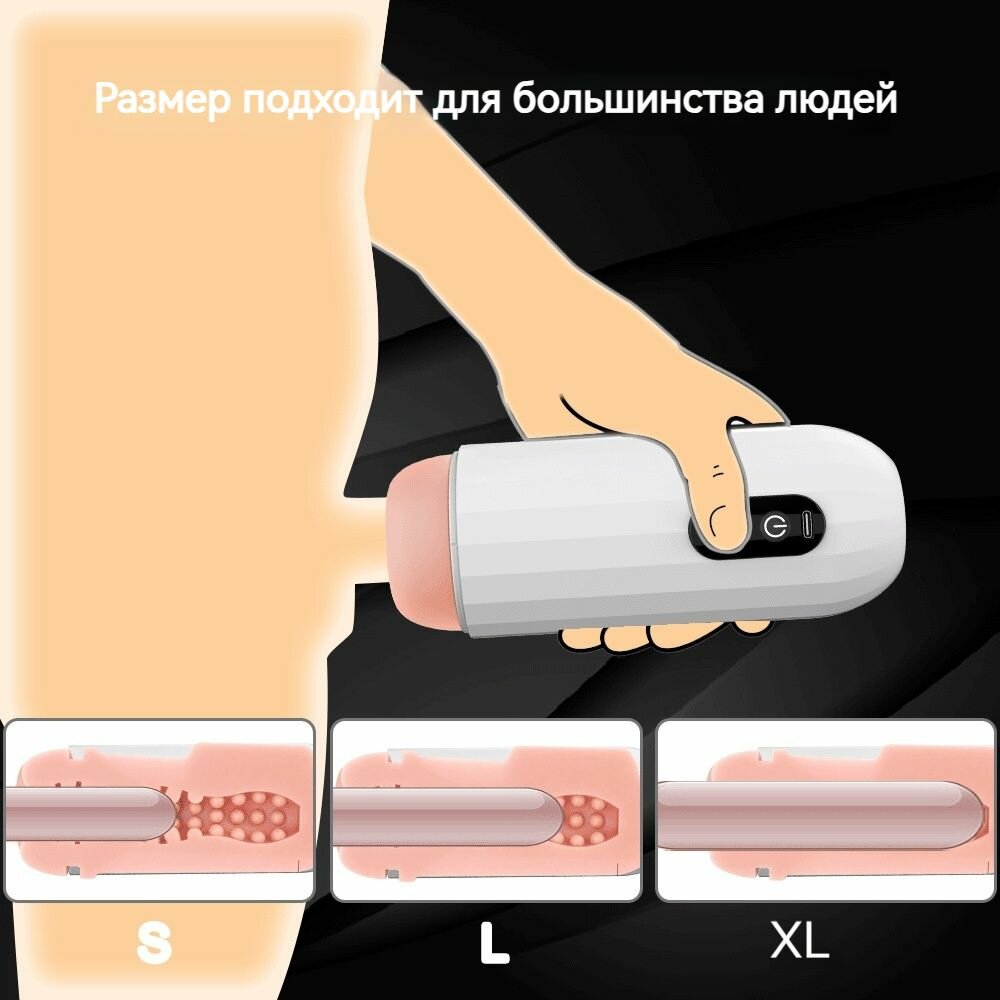 Размер подходит для большинства людей

S

L

XL