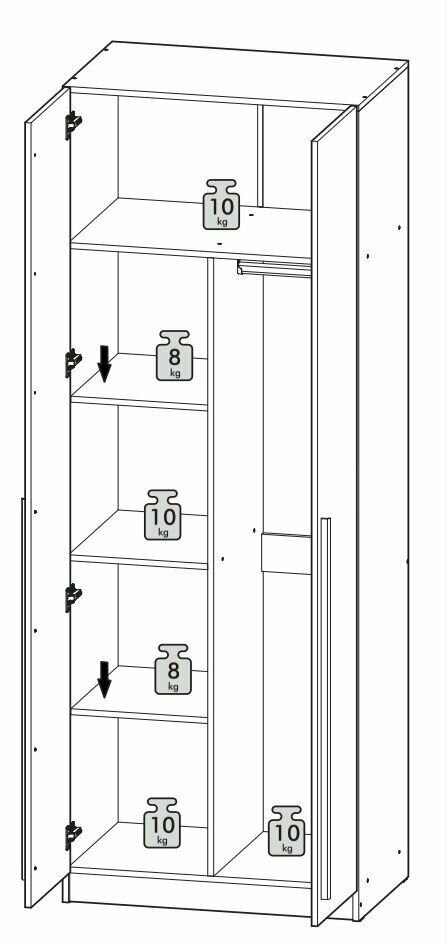 10
kg

8
kg

10
kg

8
kg

10
kg

10
kg