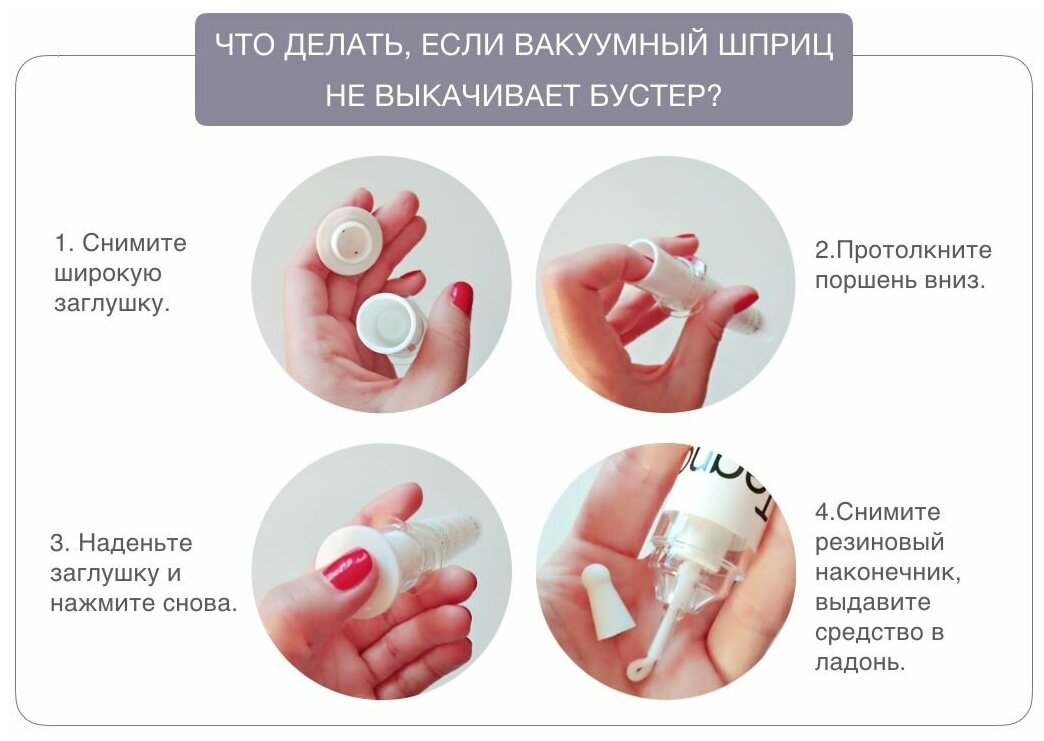 ЧТО ДЕЛАТЬ, ЕСЛИ ВАКУУМНЫЙ ШПРИЦ НЕ ВЫКАЧИВАЕТ БУСТЕР?

1. Снимите широкую заглушку.

2.Протолкните поршень вниз.

3. Наденьте заглушку и нажмите снова.

4.Снимите резиновый наконечник, выдавите средство в ладонь.